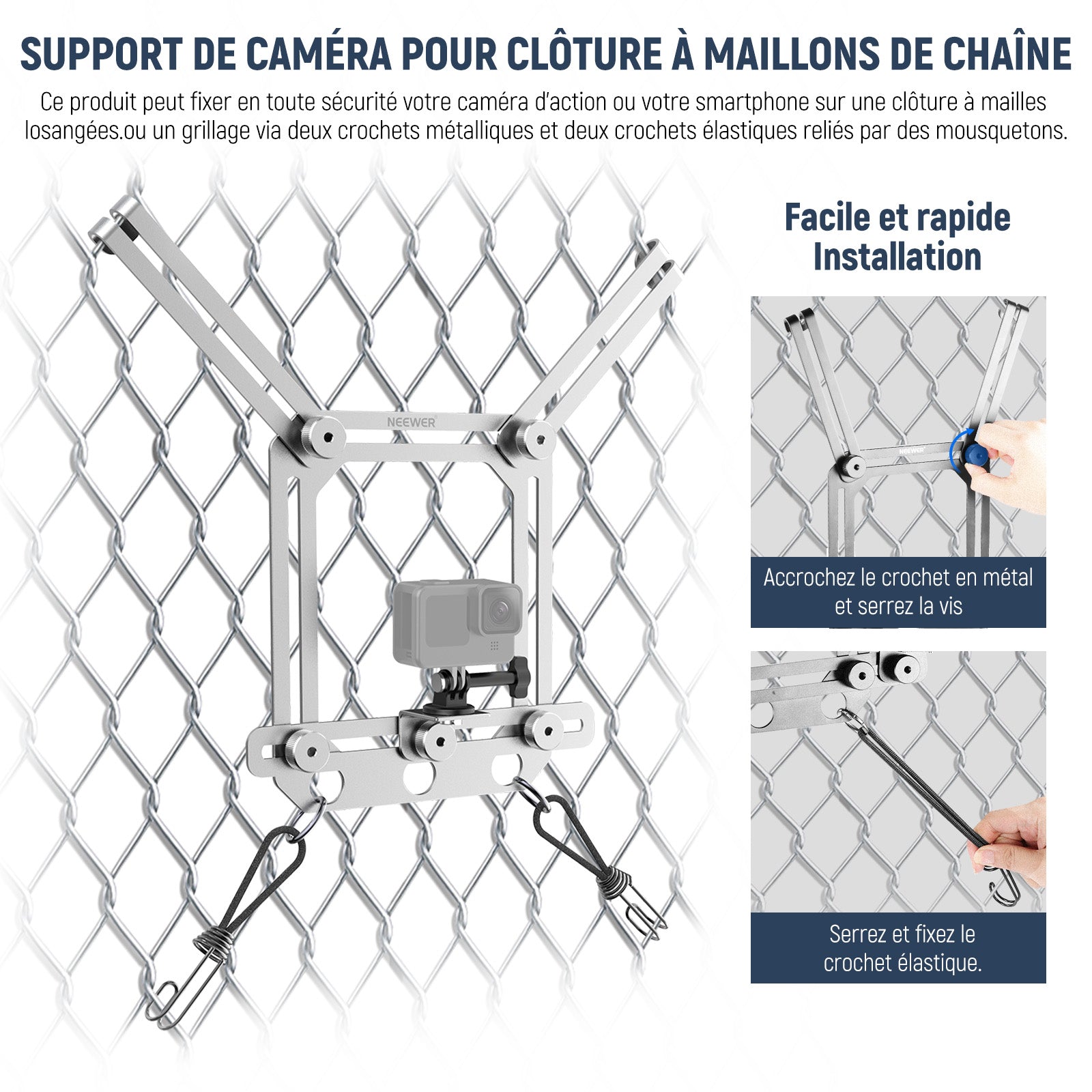 SUPPORT DE CAMÉRA POUR CLÔTURE À MAILLONS DE CHAÎNE

Ce produit peut fixer en toute sécurité votre caméra d'action ou votre smartphone sur une clôture à mailles losangées.ou un grillage via deux crochets métalliques et deux crochets élastiques reliés par des mousquetons.

NEEWER

Facile et rapide Installation

NEEWER

Accrochez le crochet en métal et serrez la vis

Serrez et fixez le crochet élastique.