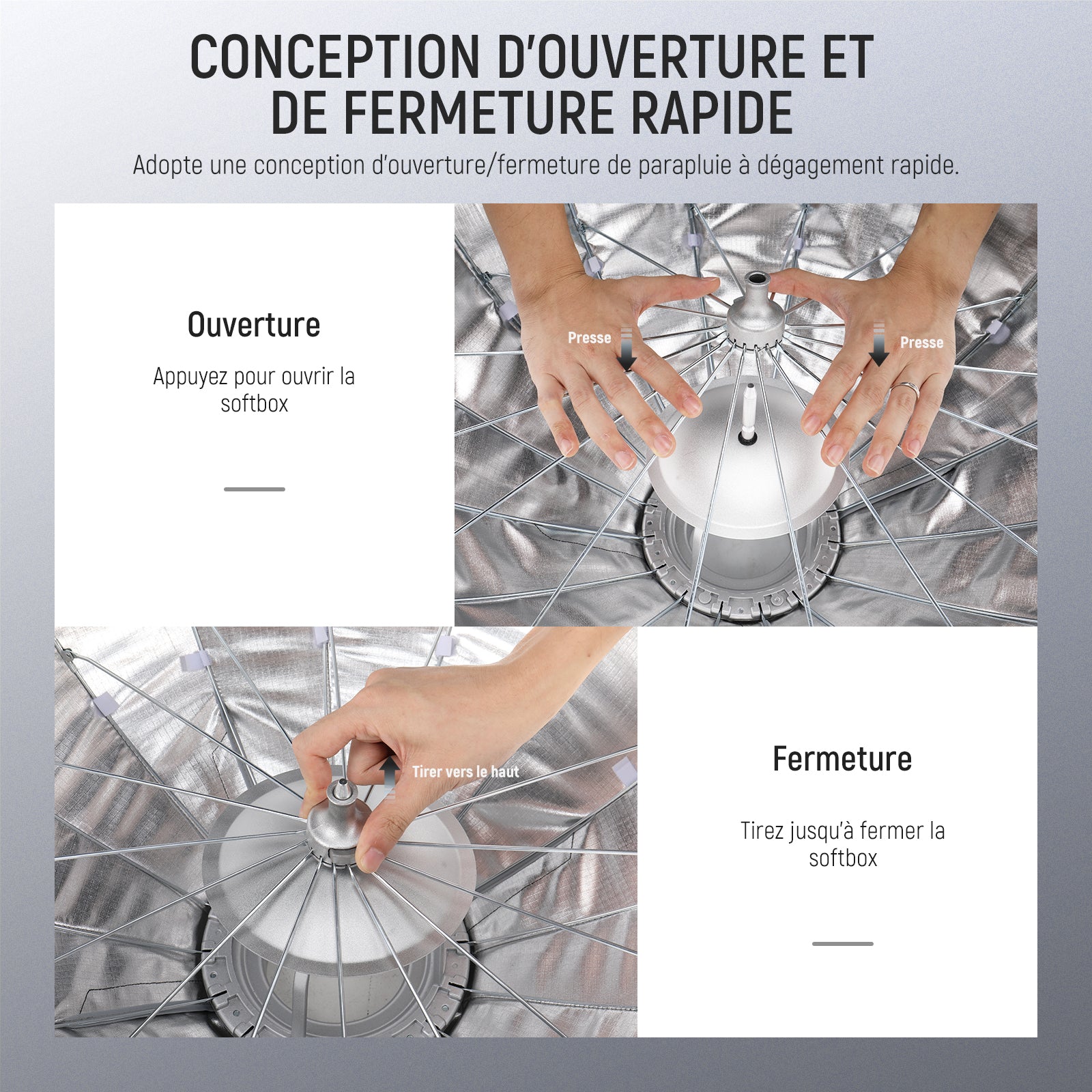 CONCEPTION D'OUVERTURE ET DE FERMETURE RAPIDE

Adopte une conception d'ouverture/fermeture de parapluie à dégagement rapide.

Ouverture

Appuyez pour ouvrir la softbox

Presse

Presse

Tirer vers le haut

Fermeture

Tirez jusqu'à fermer la softbox