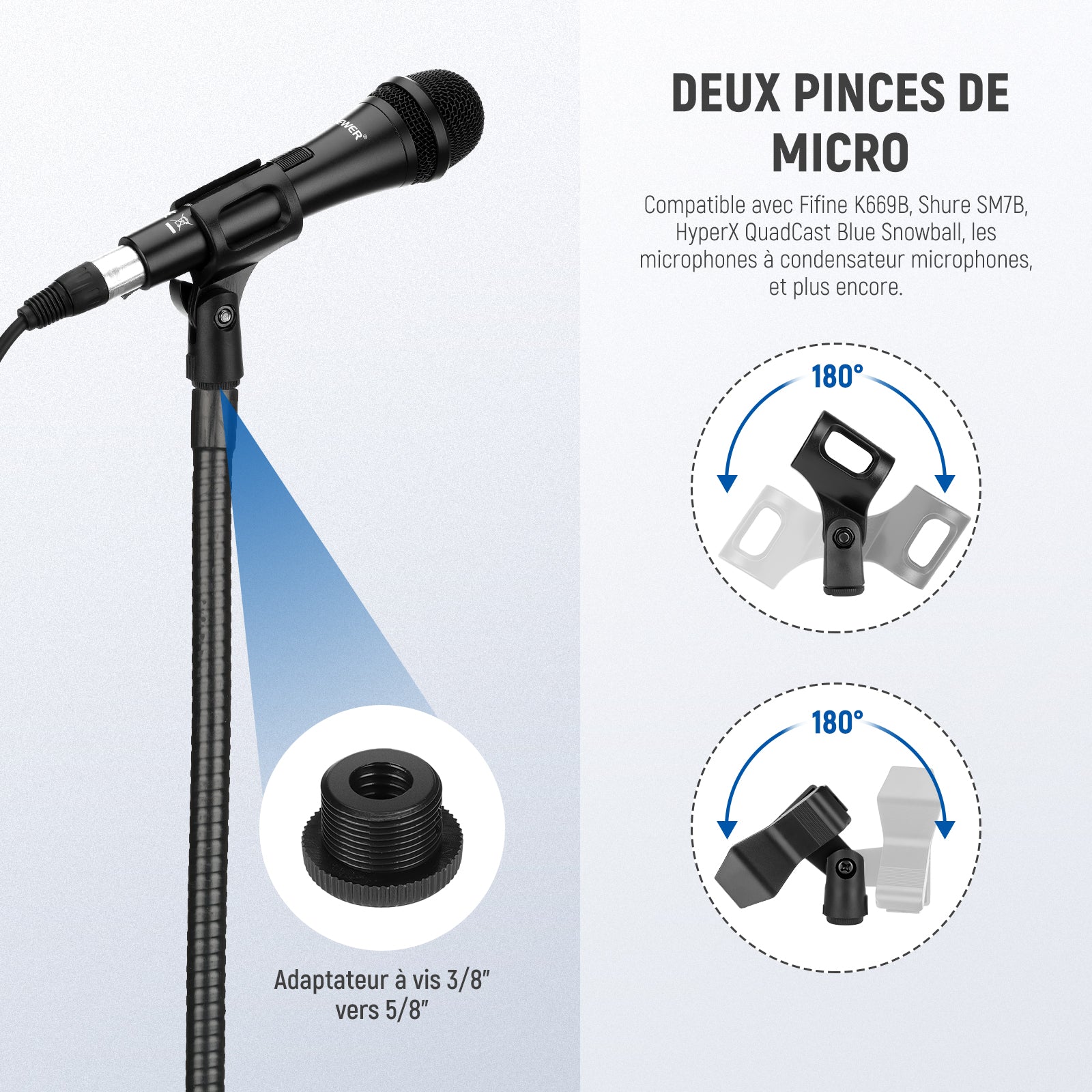 EWER®

DEUX PINCES DE MICRO

Compatible avec Fifine K669B, Shure SM7B, HyperX QuadCast Blue Snowball, les microphones à condensateur microphones, et plus encore.

180°

180°

Adaptateur à vis 3/8" vers 5/8"