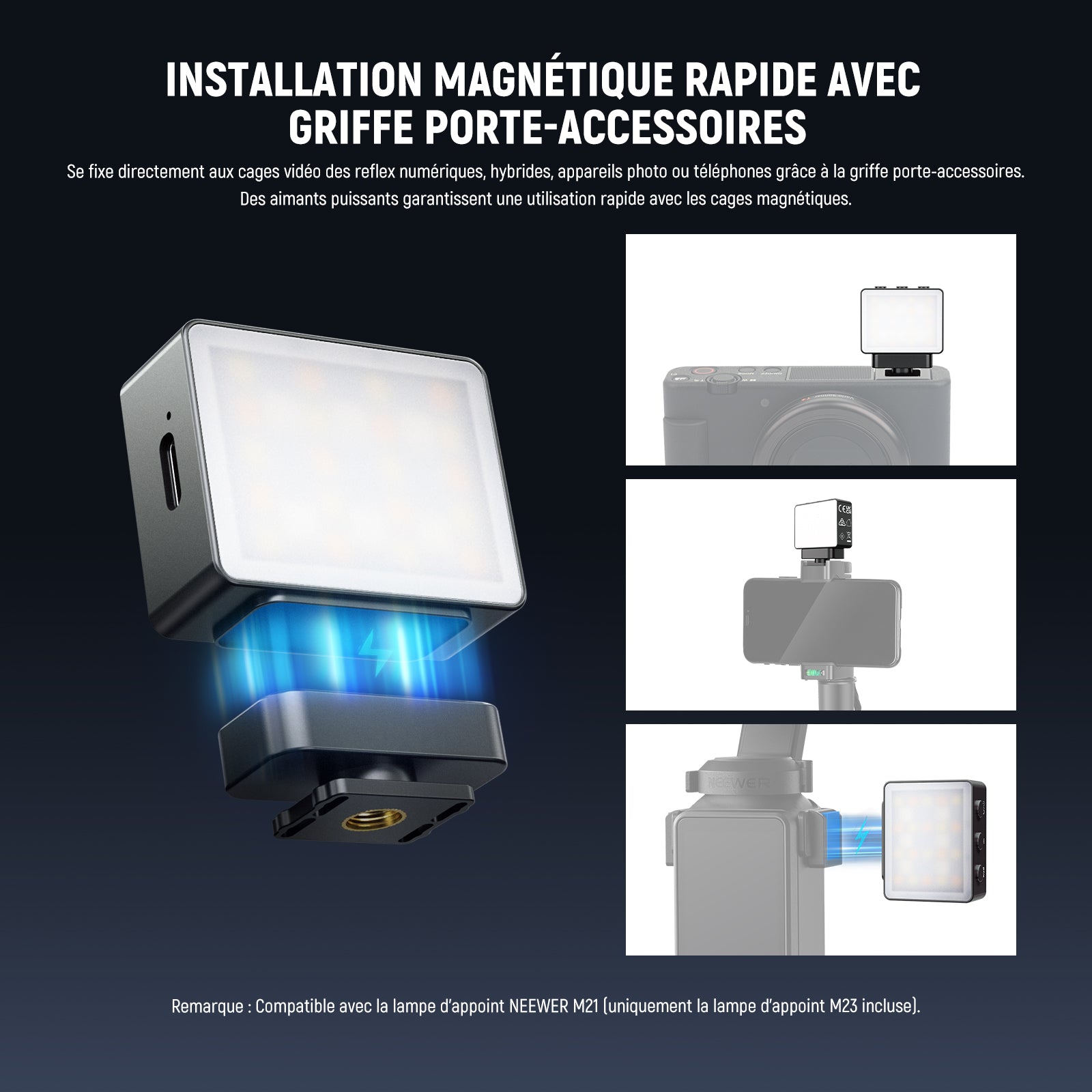 INSTALLATION MAGNÉTIQUE RAPIDE AVEC GRIFFE PORTE-ACCESSOIRES

Se fixe directement aux cages vidéo des reflex numériques, hybrides, appareils photo ou téléphones grâce à la griffe porte-accessoires. Des aimants puissants garantissent une utilisation rapide avec les cages magnétiques.

NEEWER

Remarque : Compatible avec la lampe d'appoint NEEWER M21 (uniquement la lampe d'appoint M23 incluse).