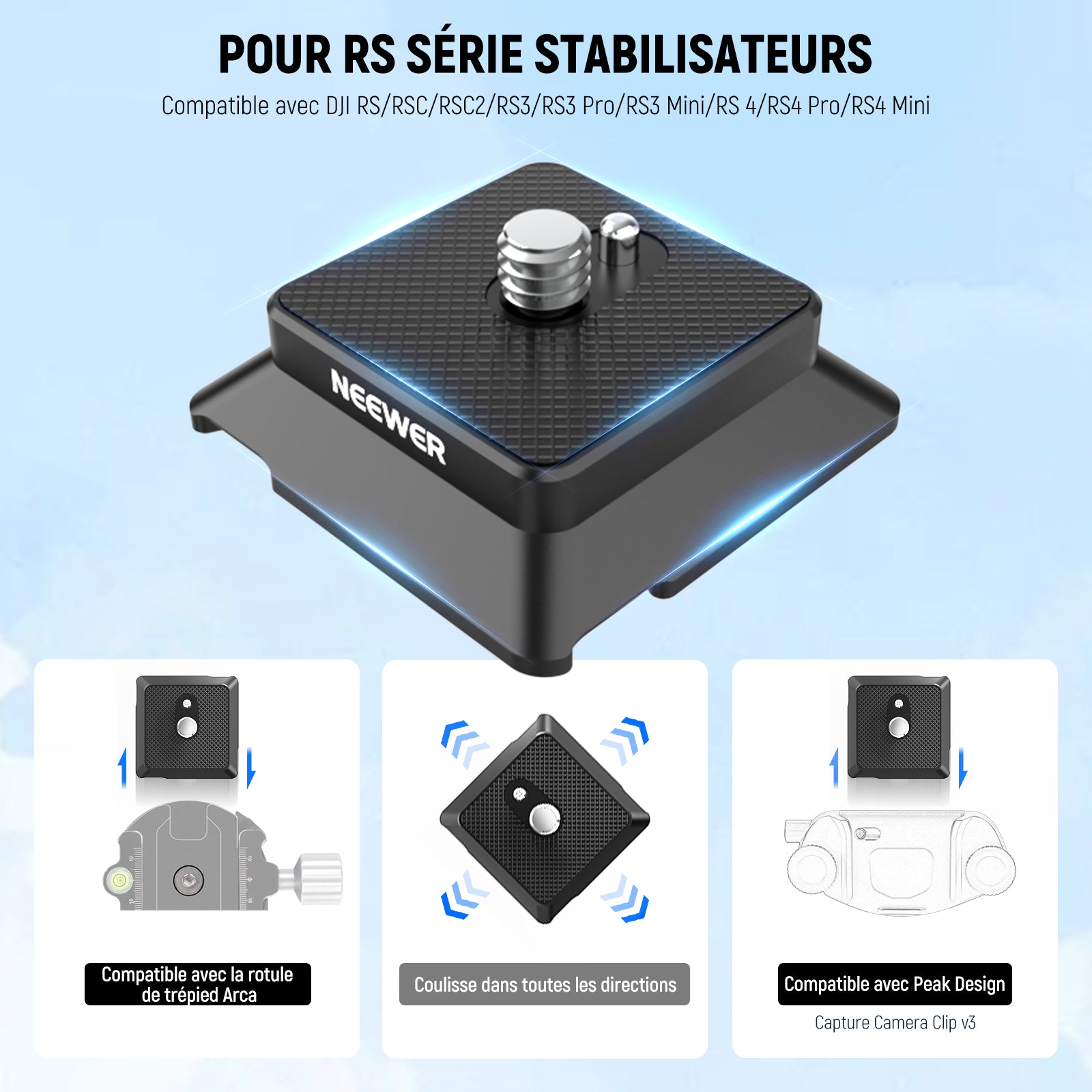 POUR RS SÉRIE STABILISATEURS

Compatible avec DJI RS/RSC/RSC2/RS3/RS3 Pro/RS3 Mini/RS 4/RS4 Pro/RS4 Mini

NEEWER

Compatible avec la rotule de trépied Arca

Coulisse dans toutes les directions

Compatible avec Peak Design

Capture Camera Clip v3