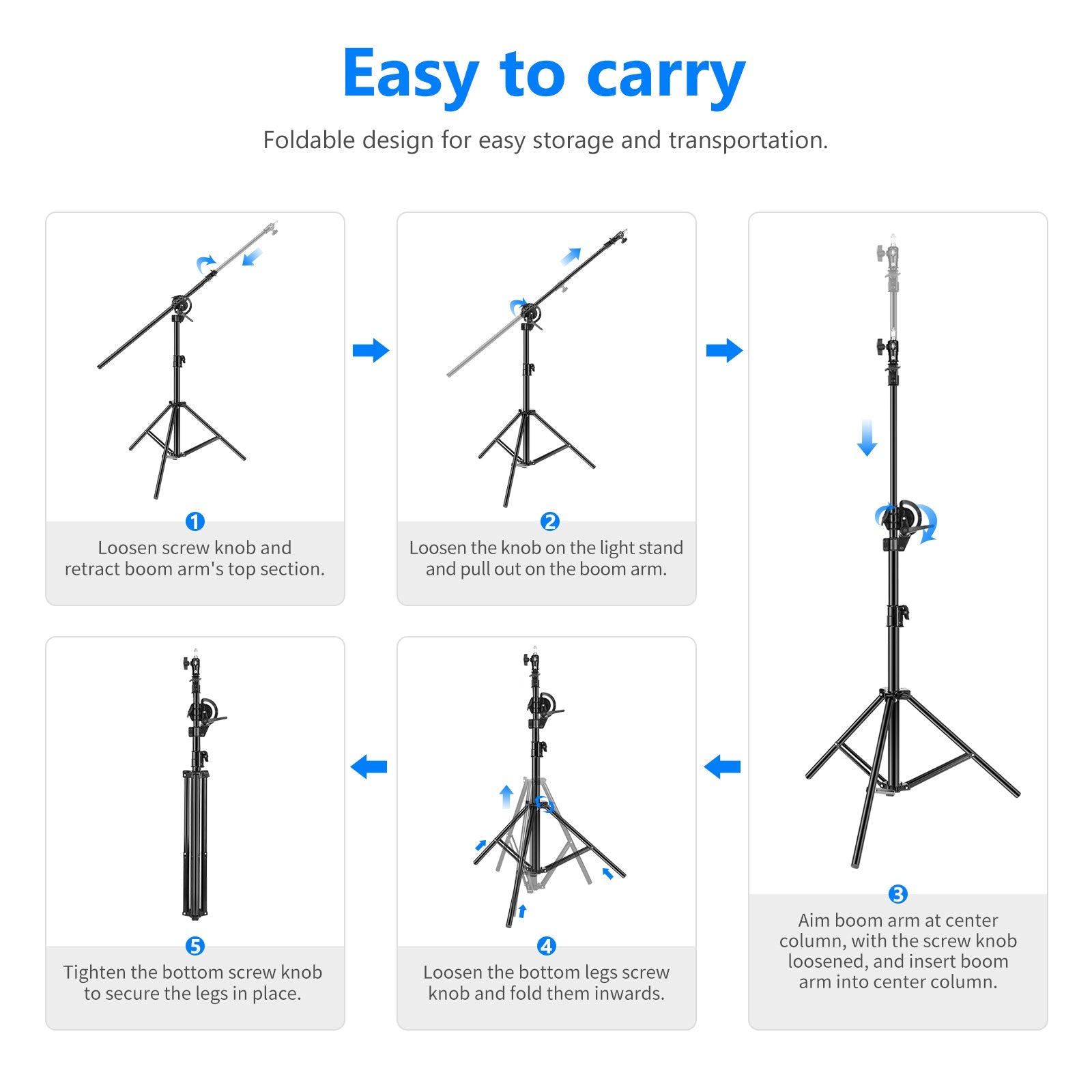 Easy to carry

Foldable design for easy storage and transportation.

1
Loosen screw knob and retract boom arm's top section.

2
Loosen the knob on the light stand and pull out on the boom arm.

3
Aim boom arm at center column, with the screw knob loosened, and insert boom arm into center column.

4
Loosen the bottom legs screw knob and fold them inwards.

5
Tighten the bottom screw knob to secure the legs in place.