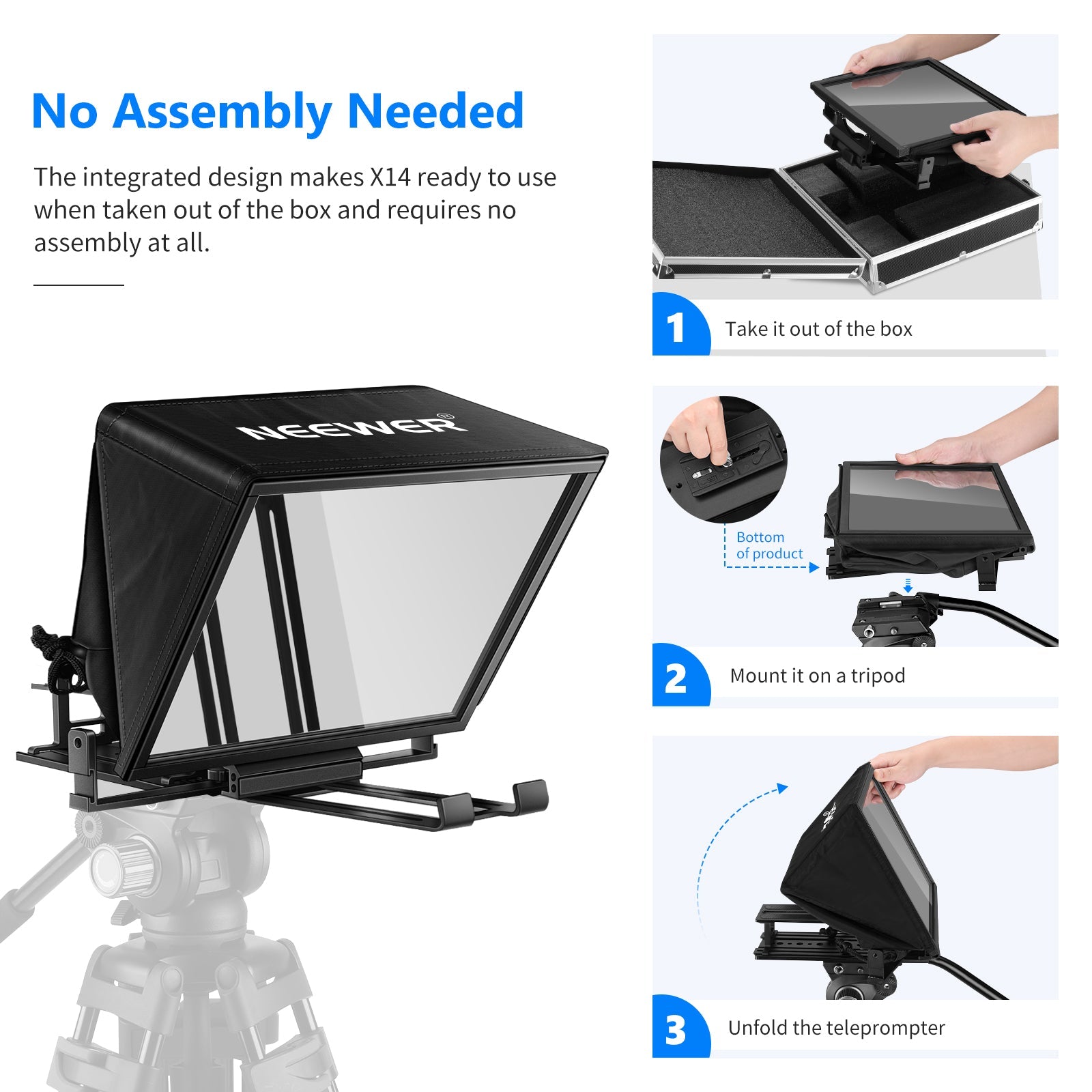 No Assembly Needed

The integrated design makes X14 ready to use when taken out of the box and requires no assembly at all.

NEEWER®

1 Take it out of the box

Bottom of product

2 Mount it on a tripod

3 Unfold the teleprompter