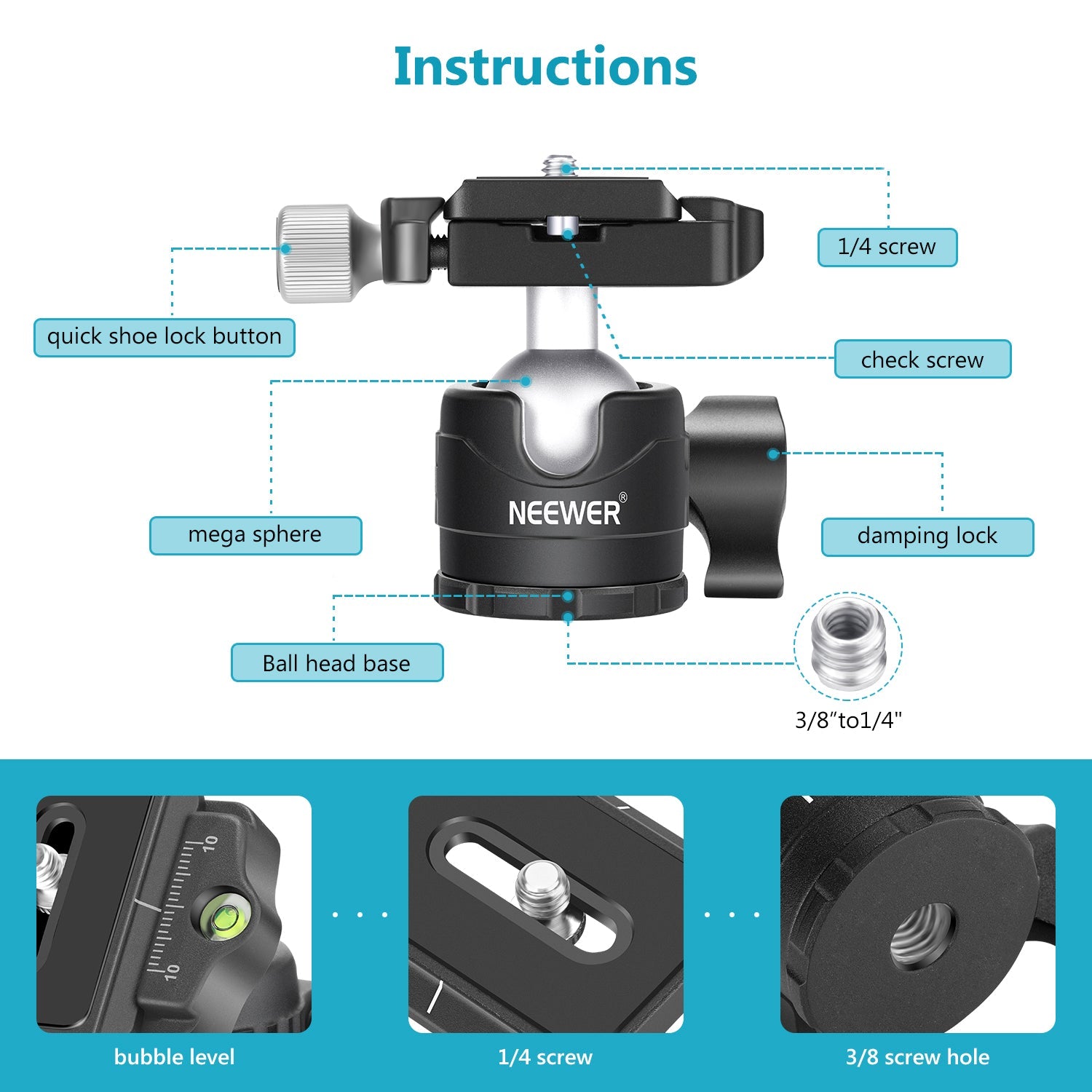 Instructions

1/4 screw

quick shoe lock button

check screw

mega sphere

NEEWER®

damping lock

Ball head base

3/8"to1/4"

10

10

bubble level

1/4 screw

3/8 screw hole