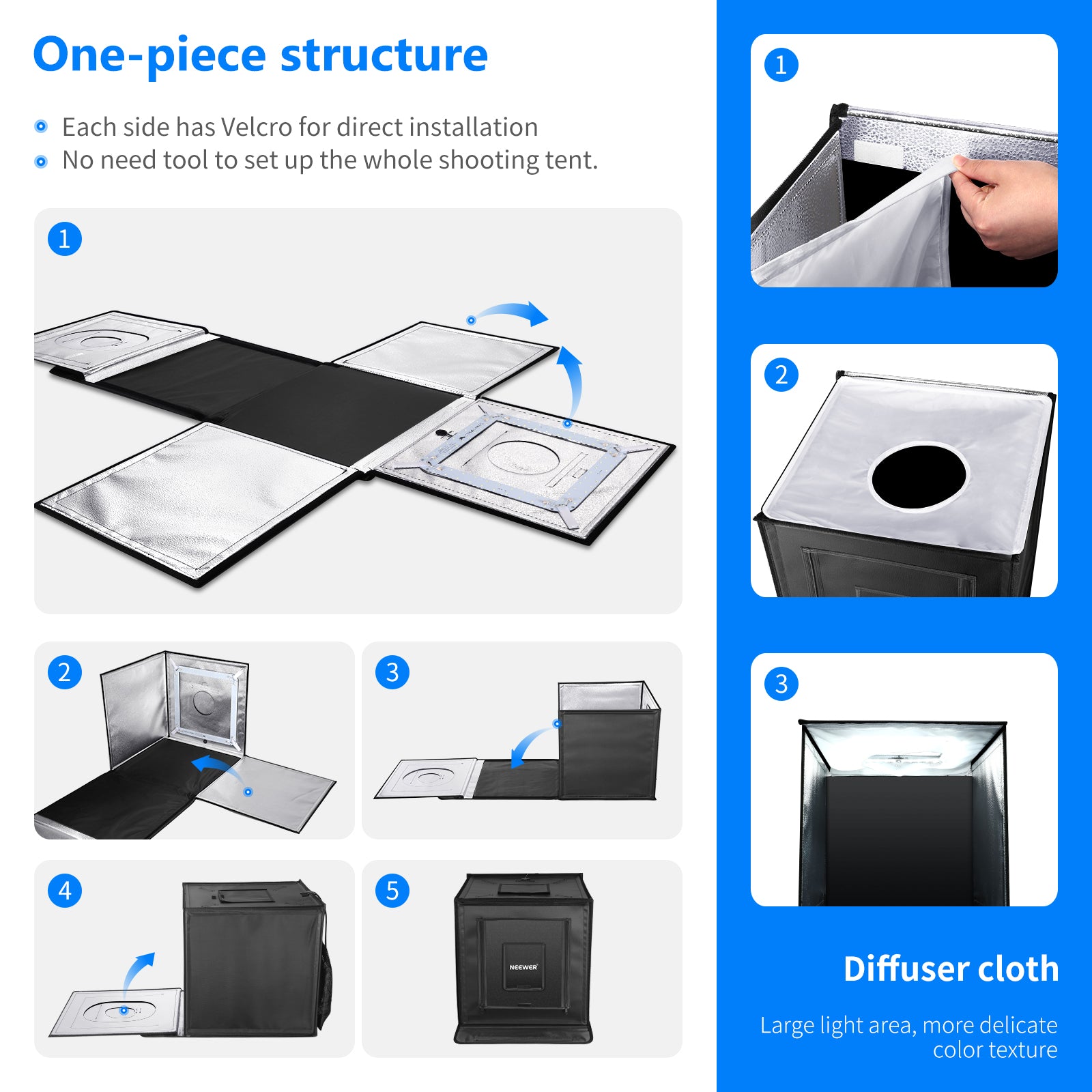 One-piece structure

Each side has Velcro for direct installation
No need tool to set up the whole shooting tent.

1

2

3

4

5

NEEWER

1

2

3

Diffuser cloth

Large light area, more delicate color texture