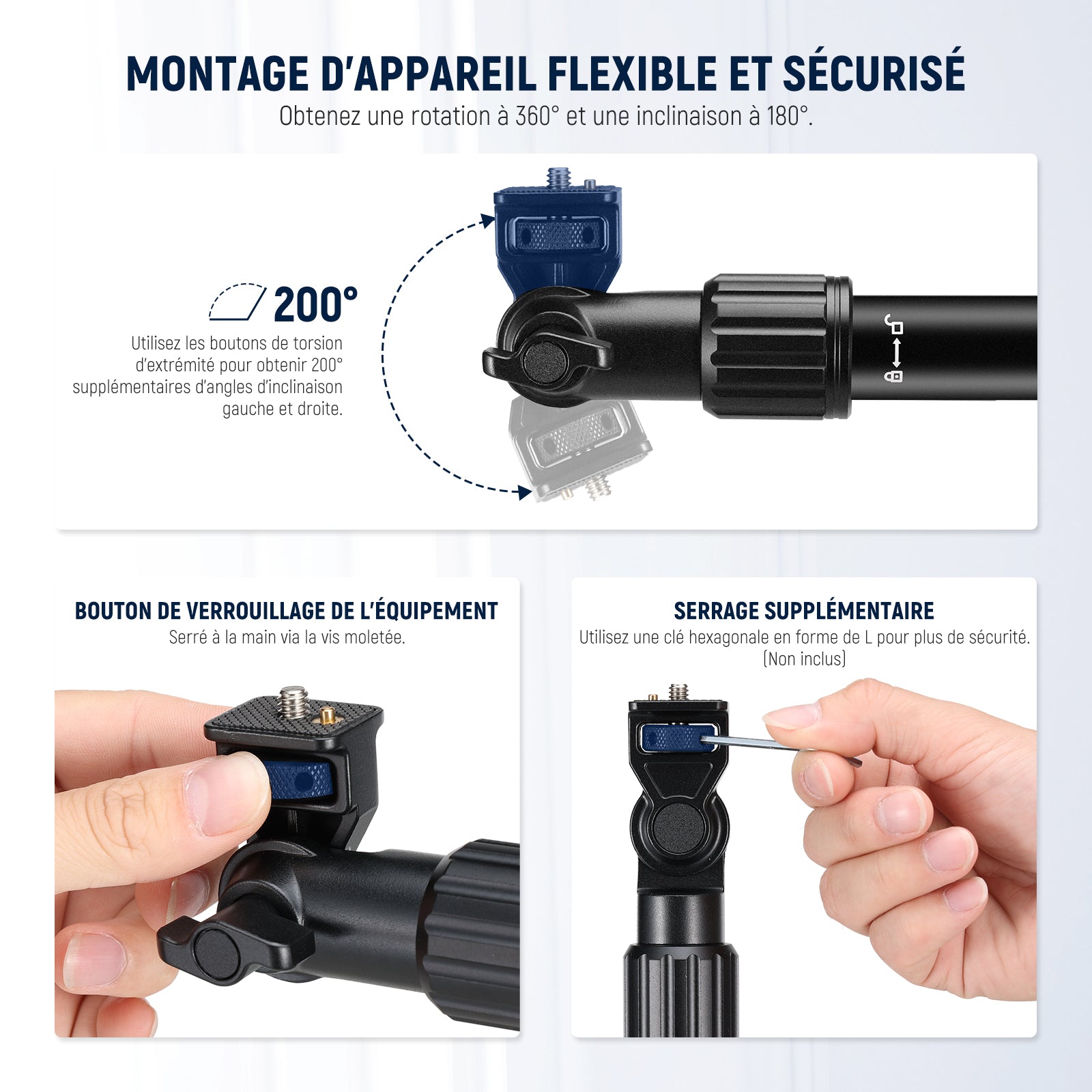 MONTAGE D'APPAREIL FLEXIBLE ET SÉCURISÉ

Obtenez une rotation à 360° et une inclinaison à 180°.

200°

Utilisez les boutons de torsion d'extrémité pour obtenir 200° supplémentaires d'angles d'inclinaison gauche et droite.

BOUTON DE VERROUILLAGE DE L'ÉQUIPEMENT

Serré à la main via la vis moletée.

SERRAGE SUPPLÉMENTAIRE

Utilisez une clé hexagonale en forme de L pour plus de sécurité. (Non inclus)