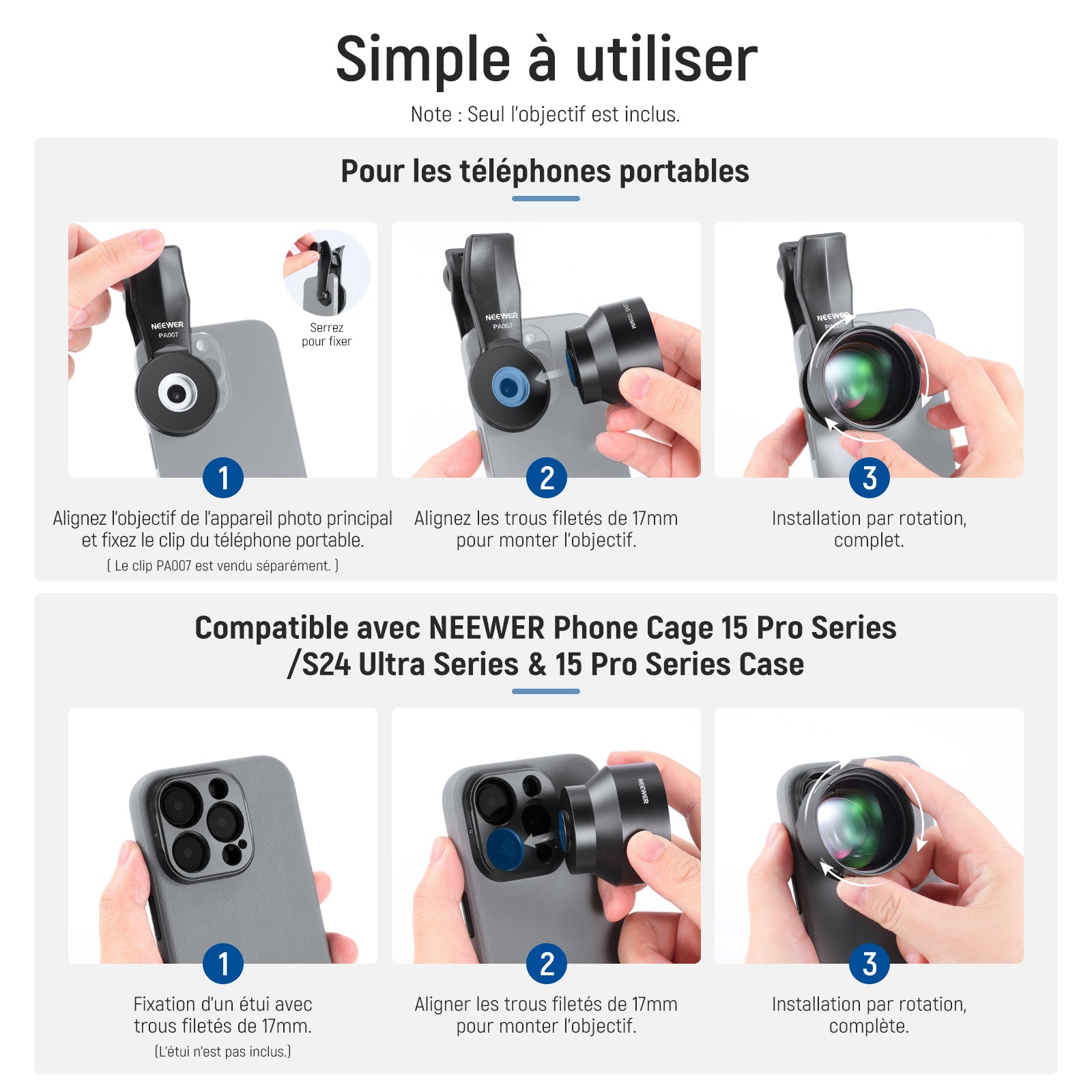 Simple à utiliser

Note : Seul l'objectif est inclus.

Pour les téléphones portables

NEEWER
PA007

Serrez pour fixer

1

Alignez l'objectif de l'appareil photo principal et fixez le clip du téléphone portable.

( Le clip PA007 est vendu séparément. )

NEEWER
PA007

LENS 105MM

2

Alignez les trous filetés de 17mm pour monter l'objectif.

NEEWER
PA007

3

Installation par rotation, complet.

Compatible avec NEEWER Phone Cage 15 Pro Series /S24 Ultra Series & 15 Pro Series Case

1

Fixation d'un étui avec trous filetés de 17mm.

(L'étui n'est pas inclus.)

NEEWER

2

Aligner les trous filetés de 17mm pour monter l'objectif.

3

Installation par rotation, complète.