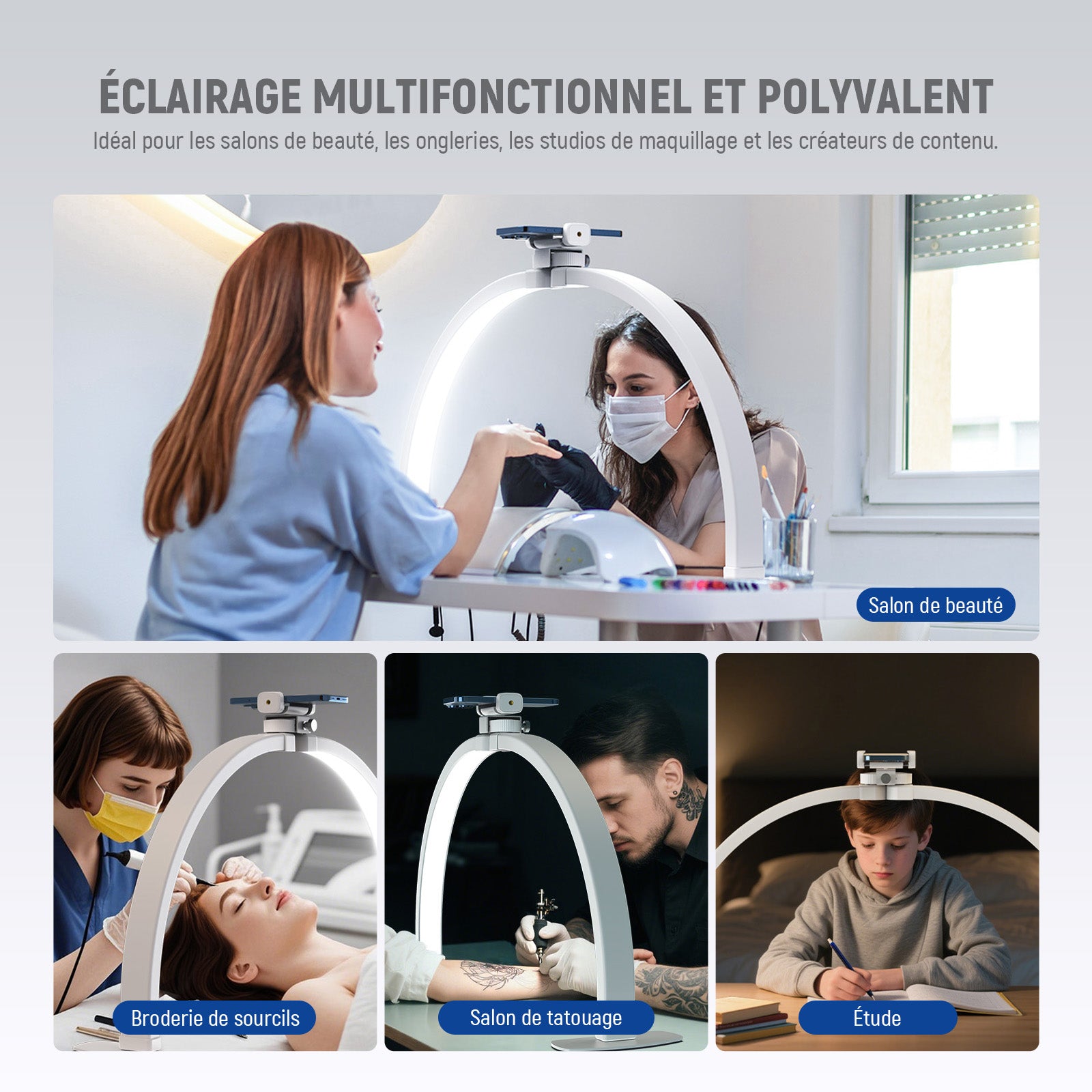 ÉCLAIRAGE MULTIFONCTIONNEL ET POLYVALENT

Idéal pour les salons de beauté, les ongleries, les studios de maquillage et les créateurs de contenu.

Salon de beauté

Broderie de sourcils

Salon de tatouage

Étude