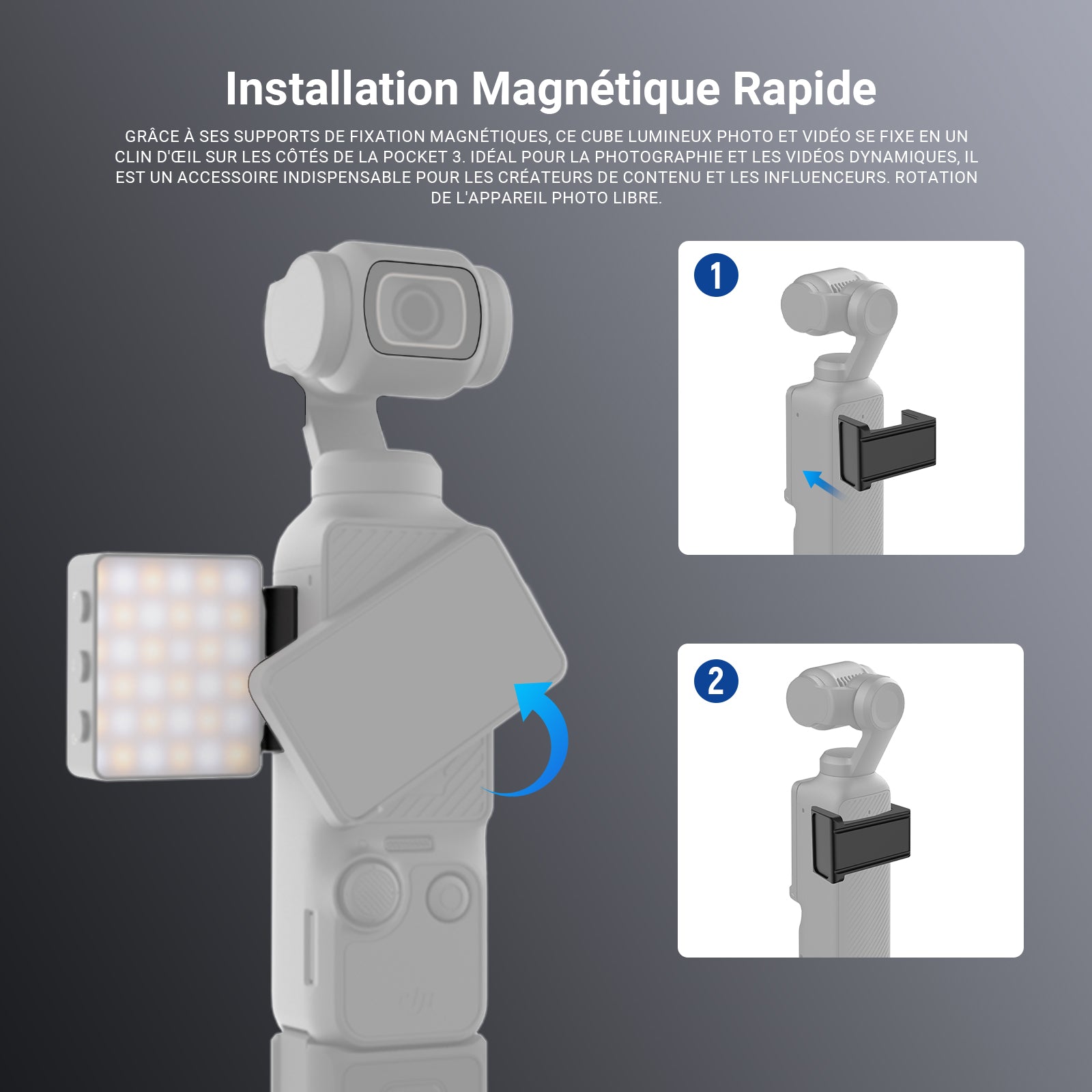 Installation Magnétique Rapide

GRÂCE À SES SUPPORTS DE FIXATION MAGNÉTIQUES, CE CUBE LUMINEUX PHOTO ET VIDÉO SE FIXE EN UN CLIN D'ŒIL SUR LES CÔTÉS DE LA POCKET 3. IDÉAL POUR LA PHOTOGRAPHIE ET LES VIDÉOS DYNAMIQUES, IL EST UN ACCESSOIRE INDISPENSABLE POUR LES CRÉATEURS DE CONTENU ET LES INFLUENCEURS. ROTATION DE L'APPAREIL PHOTO LIBRE.

1

2

dji