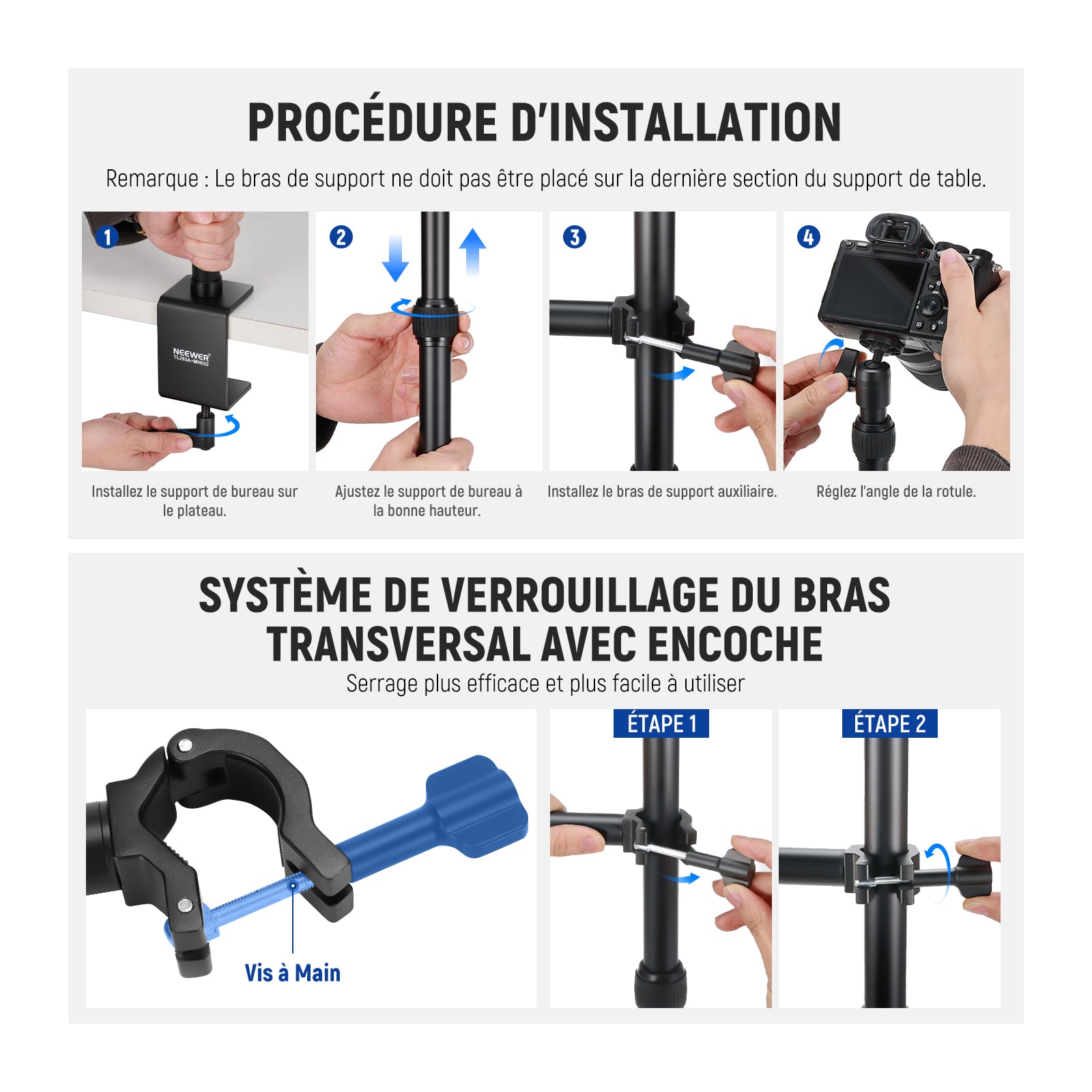 PROCÉDURE D'INSTALLATION

Remarque : Le bras de support ne doit pas être placé sur la dernière section du support de table.

1

NEEWER
TL253A+MH022

Installez le support de bureau sur le plateau.

2

Ajustez le support de bureau à la bonne hauteur.

3

Installez le bras de support auxiliaire.

4

Réglez l'angle de la rotule.

SYSTÈME DE VERROUILLAGE DU BRAS TRANSVERSAL AVEC ENCOCHE

Serrage plus efficace et plus facile à utiliser

Vis à Main

ÉTAPE 1

ÉTAPE 2