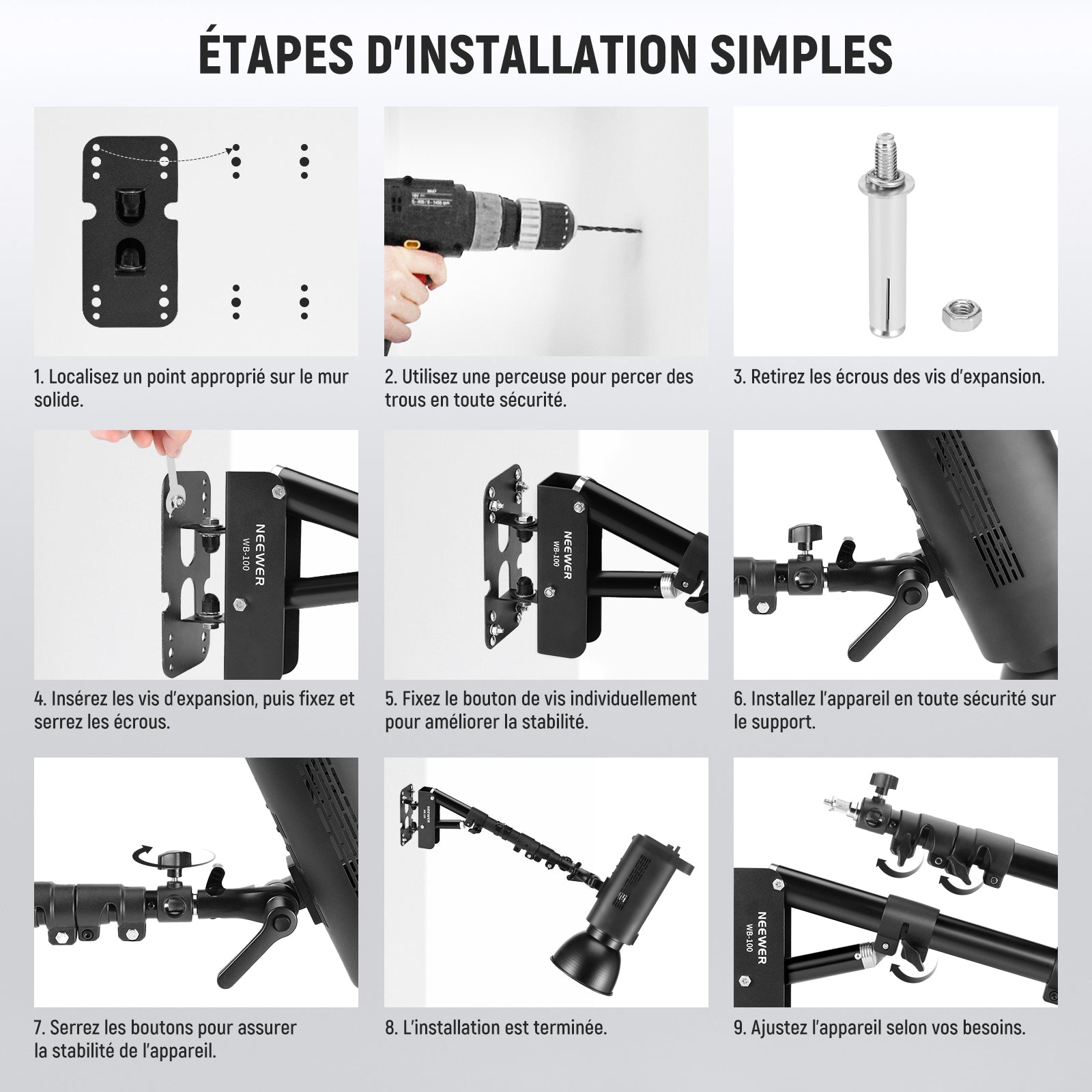 ÉTAPES D'INSTALLATION SIMPLES

1. Localisez un point approprié sur le mur solide.

2. Utilisez une perceuse pour percer des trous en toute sécurité.

3. Retirez les écrous des vis d'expansion.

NEEWER
WB-100

4. Insérez les vis d'expansion, puis fixez et serrez les écrous.

NEEWER
WB-100

5. Fixez le bouton de vis individuellement pour améliorer la stabilité.

6. Installez l'appareil en toute sécurité sur le support.

7. Serrez les boutons pour assurer la stabilité de l'appareil.

8. L'installation est terminée.

NEEWER
WB-100

9. Ajustez l'appareil selon vos besoins.