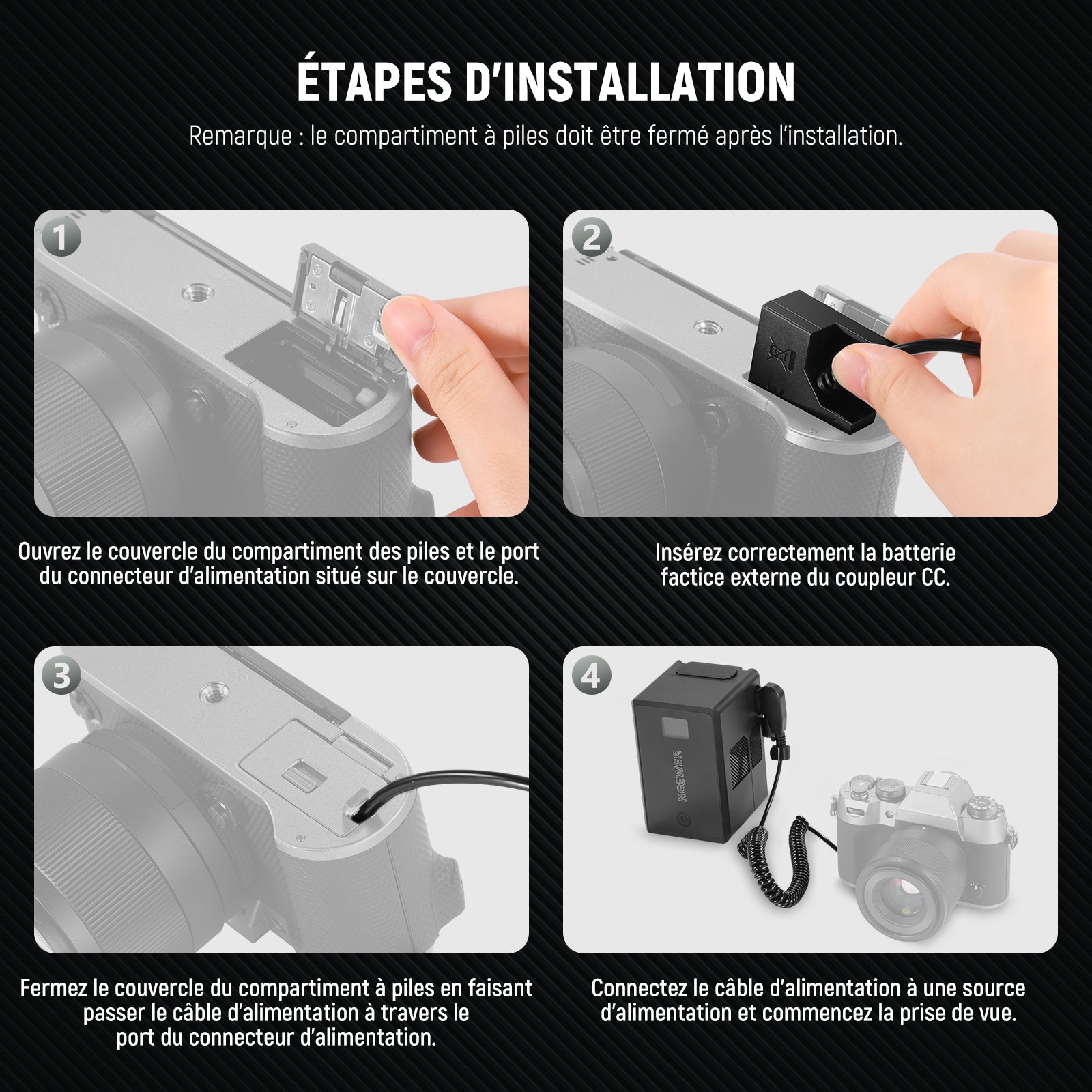 ÉTAPES D'INSTALLATION

Remarque : le compartiment à piles doit être fermé après l'installation.

1

Ouvrez le couvercle du compartiment des piles et le port du connecteur d'alimentation situé sur le couvercle.

2

Insérez correctement la batterie factice externe du coupleur CC.

3

Fermez le couvercle du compartiment à piles en faisant passer le câble d'alimentation à travers le port du connecteur d'alimentation.

4

NEEWER

Connectez le câble d'alimentation à une source d'alimentation et commencez la prise de vue.