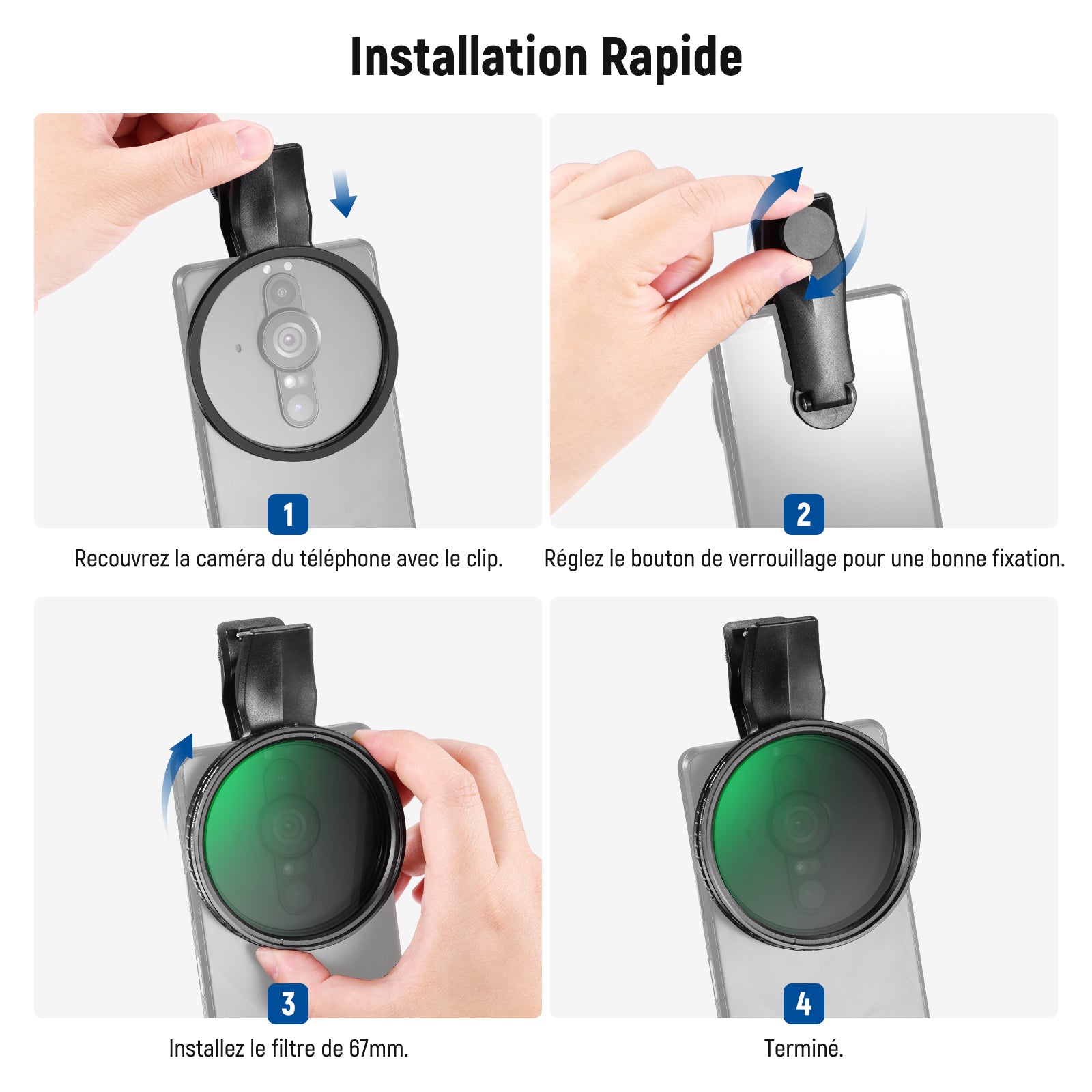 Installation Rapide

1

Recouvrez la caméra du téléphone avec le clip.

2

Réglez le bouton de verrouillage pour une bonne fixation.

3

Installez le filtre de 67mm.

4

Terminé.