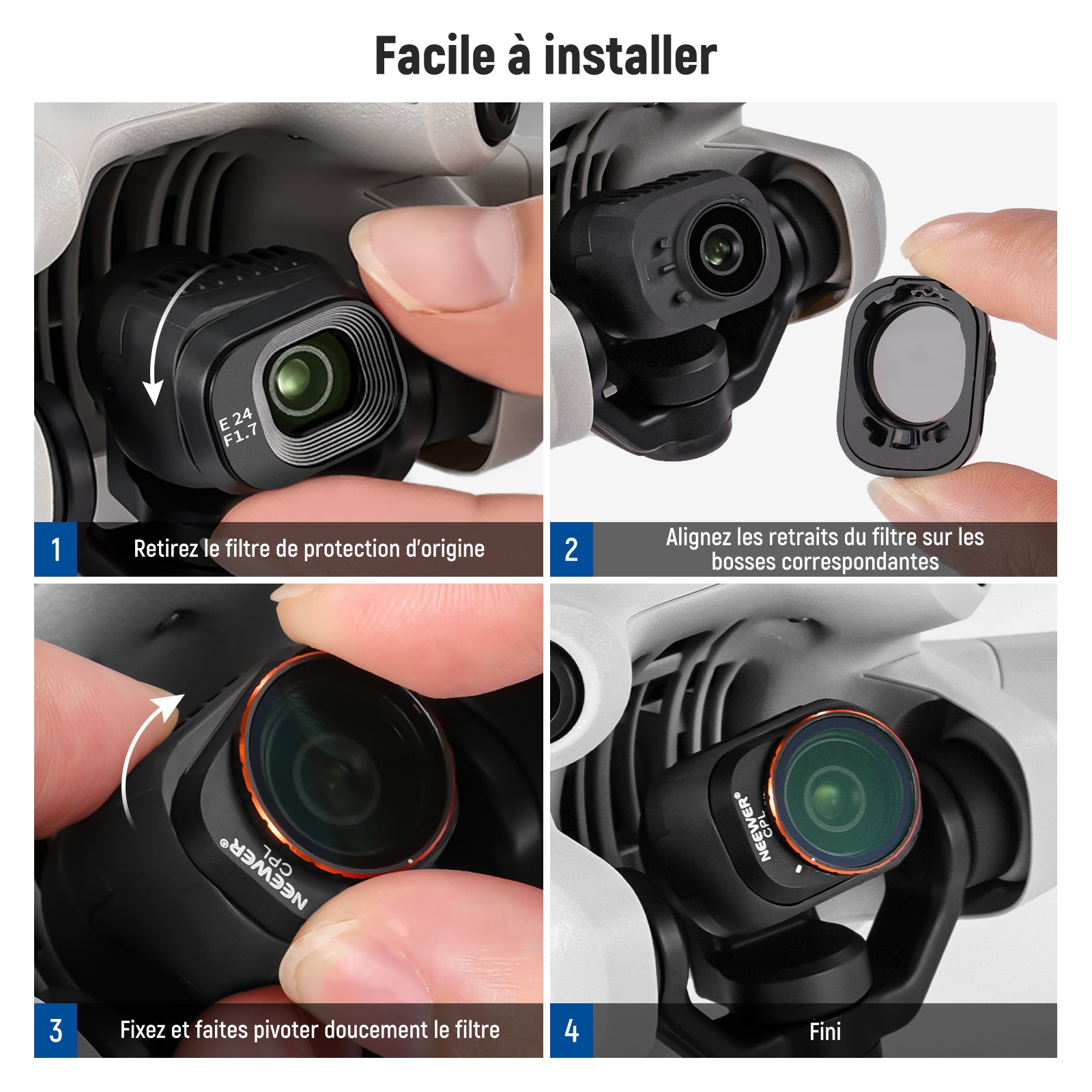 Facile à installer

E 24
F1.7

1 Retirez le filtre de protection d'origine

2 Alignez les retraits du filtre sur les bosses correspondantes

NEEWER®
CPL

3 Fixez et faites pivoter doucement le filtre

NEEWER®
CPL

4 Fini