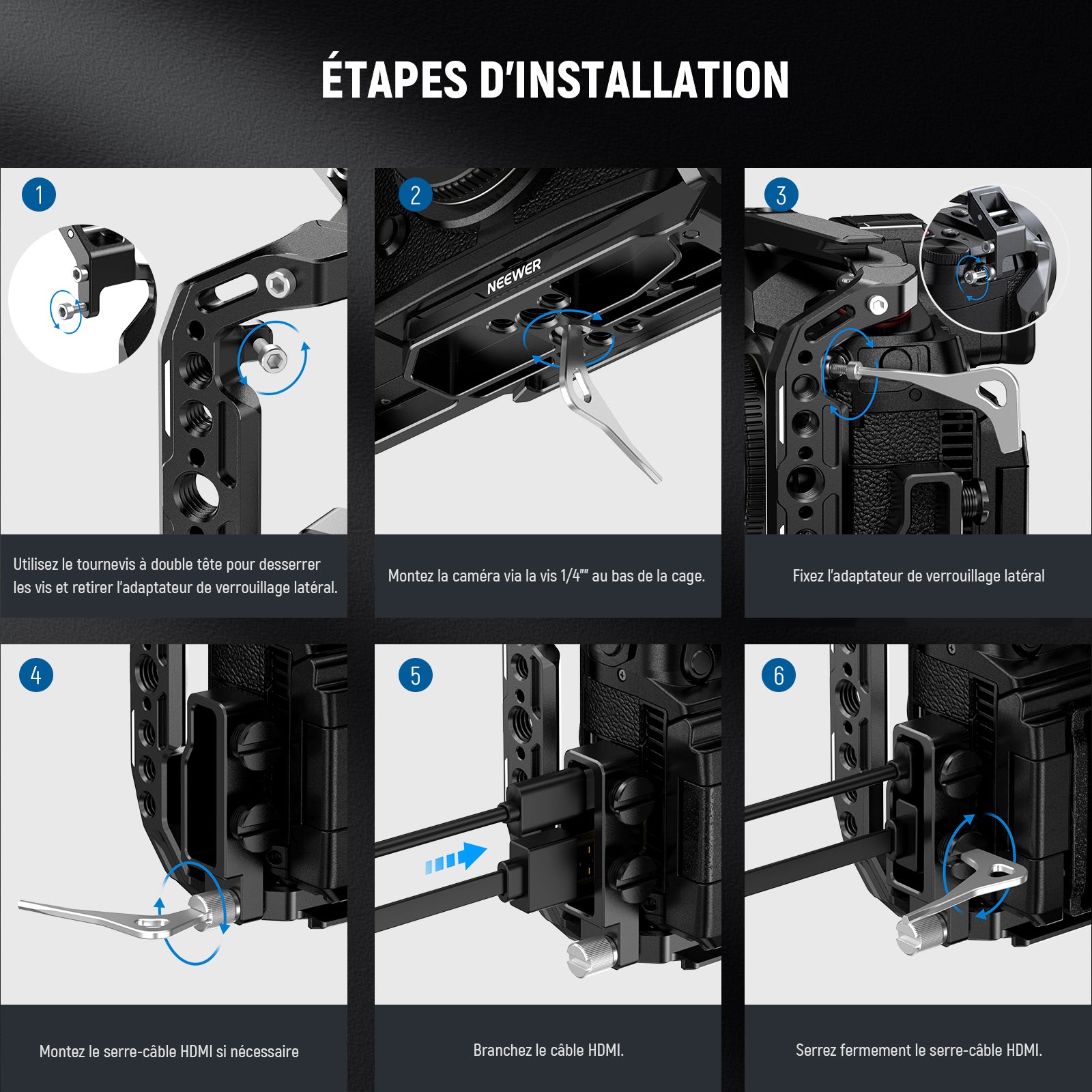 ÉTAPES D'INSTALLATION

1

Utilisez le tournevis à double tête pour desserrer les vis et retirer l'adaptateur de verrouillage latéral.

2

NEEWER

Montez la caméra via la vis 1/4"" au bas de la cage.

3

Fixez l'adaptateur de verrouillage latéral

4

Montez le serre-câble HDMI si nécessaire

5

Branchez le câble HDMI.

6

Serrez fermement le serre-câble HDMI.