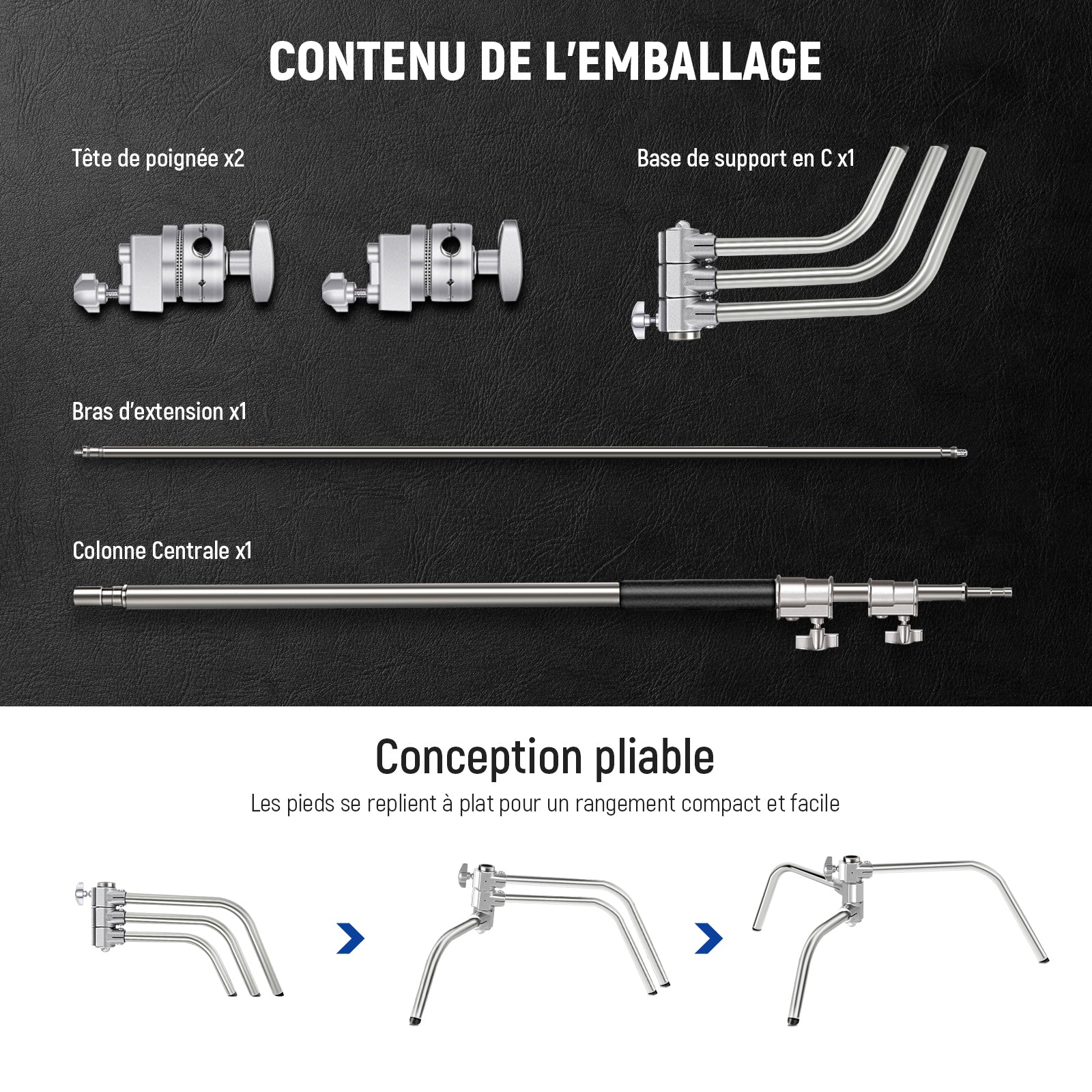 CONTENU DE L'EMBALLAGE

Tête de poignée x2

Base de support en C x1

Bras d'extension x1

Colonne Centrale x1

Conception pliable

Les pieds se replient à plat pour un rangement compact et facile