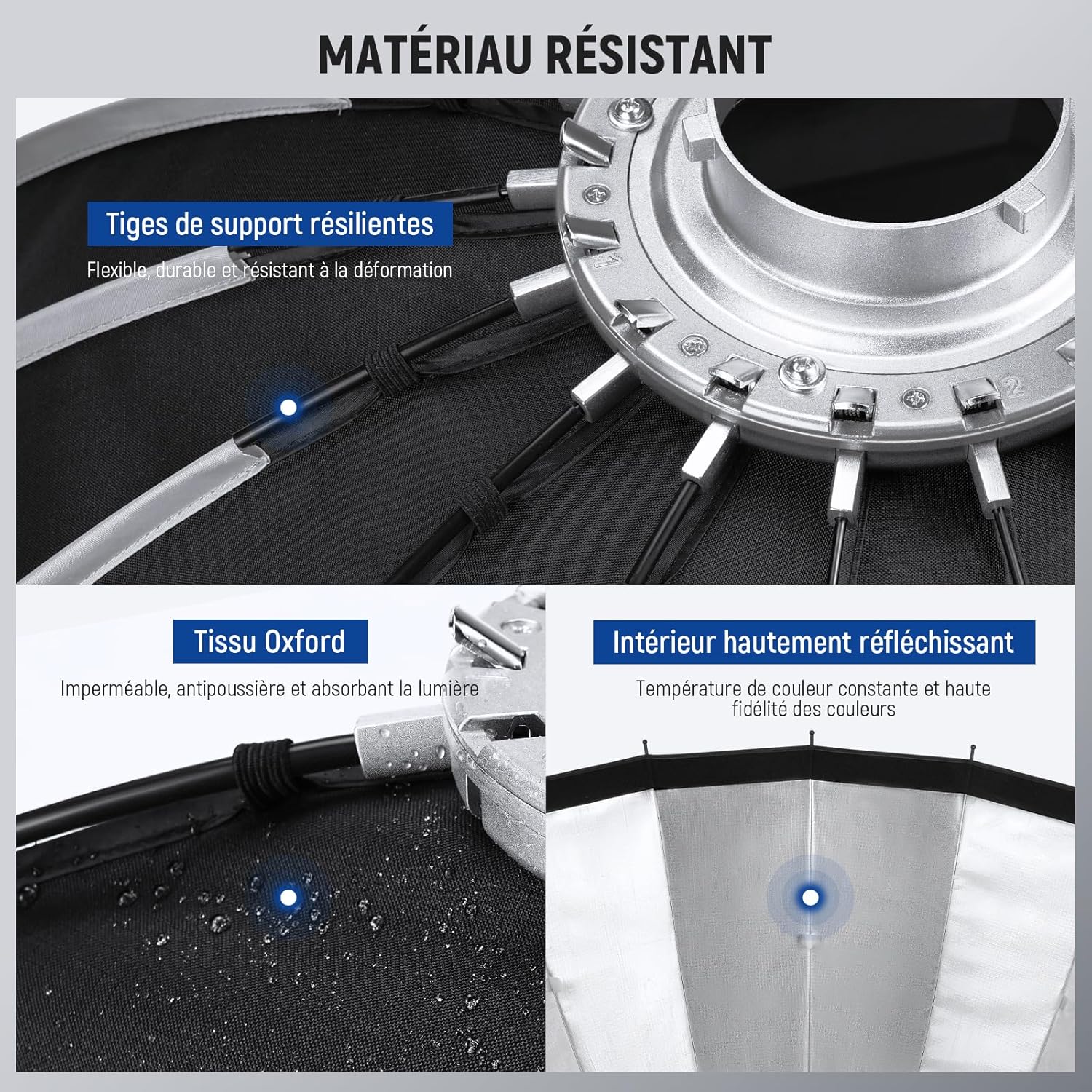 MATÉRIAU RÉSISTANT

Tiges de support résilientes

Flexible, durable et résistant à la déformation

Tissu Oxford

Imperméable, antipoussière et absorbant la lumière

Intérieur hautement réfléchissant

Température de couleur constante et haute fidélité des couleurs