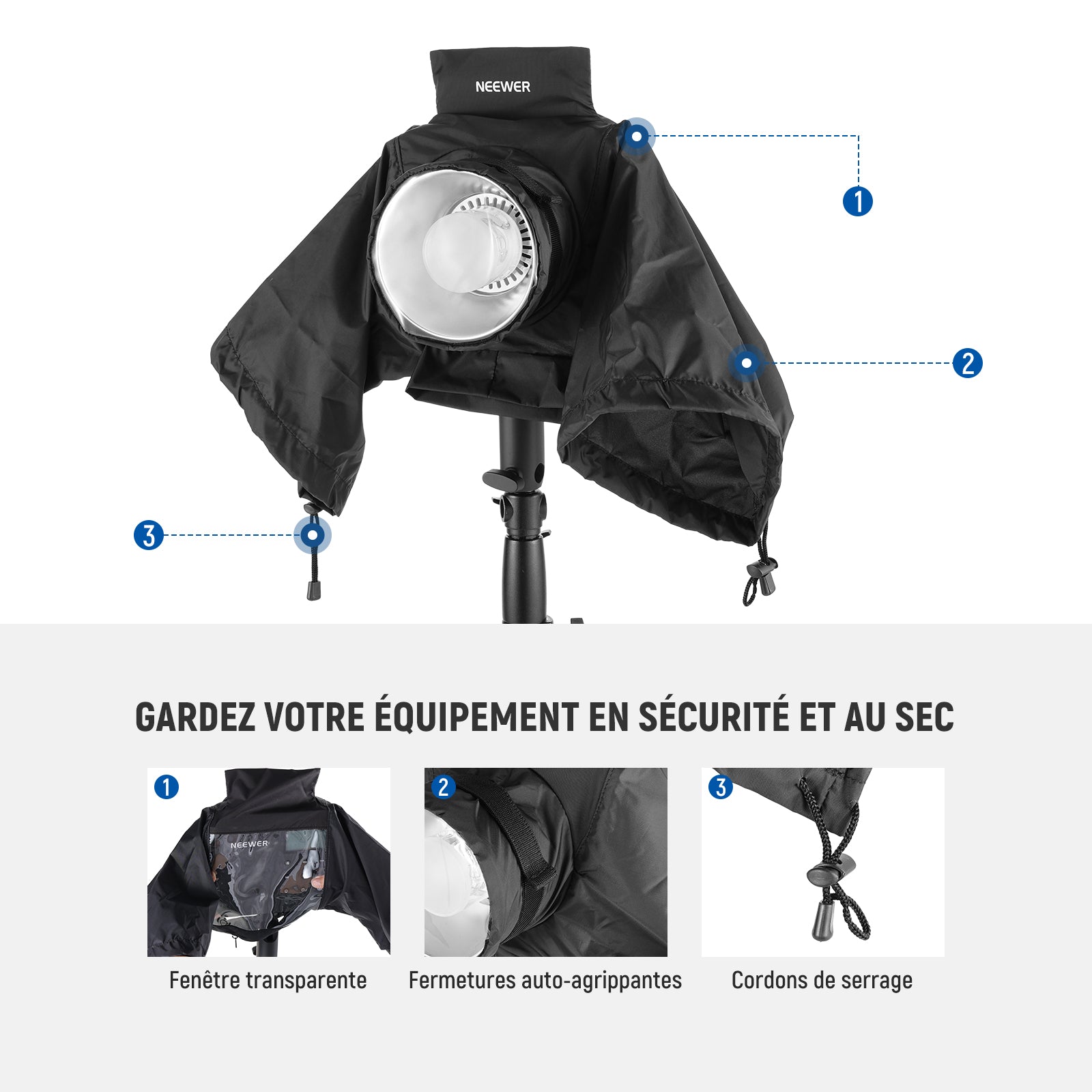 NEEWER

1

2

3

GARDEZ VOTRE ÉQUIPEMENT EN SÉCURITÉ ET AU SEC

1
NEEWER
Fenêtre transparente

2
Fermetures auto-agrippantes

3
Cordons de serrage