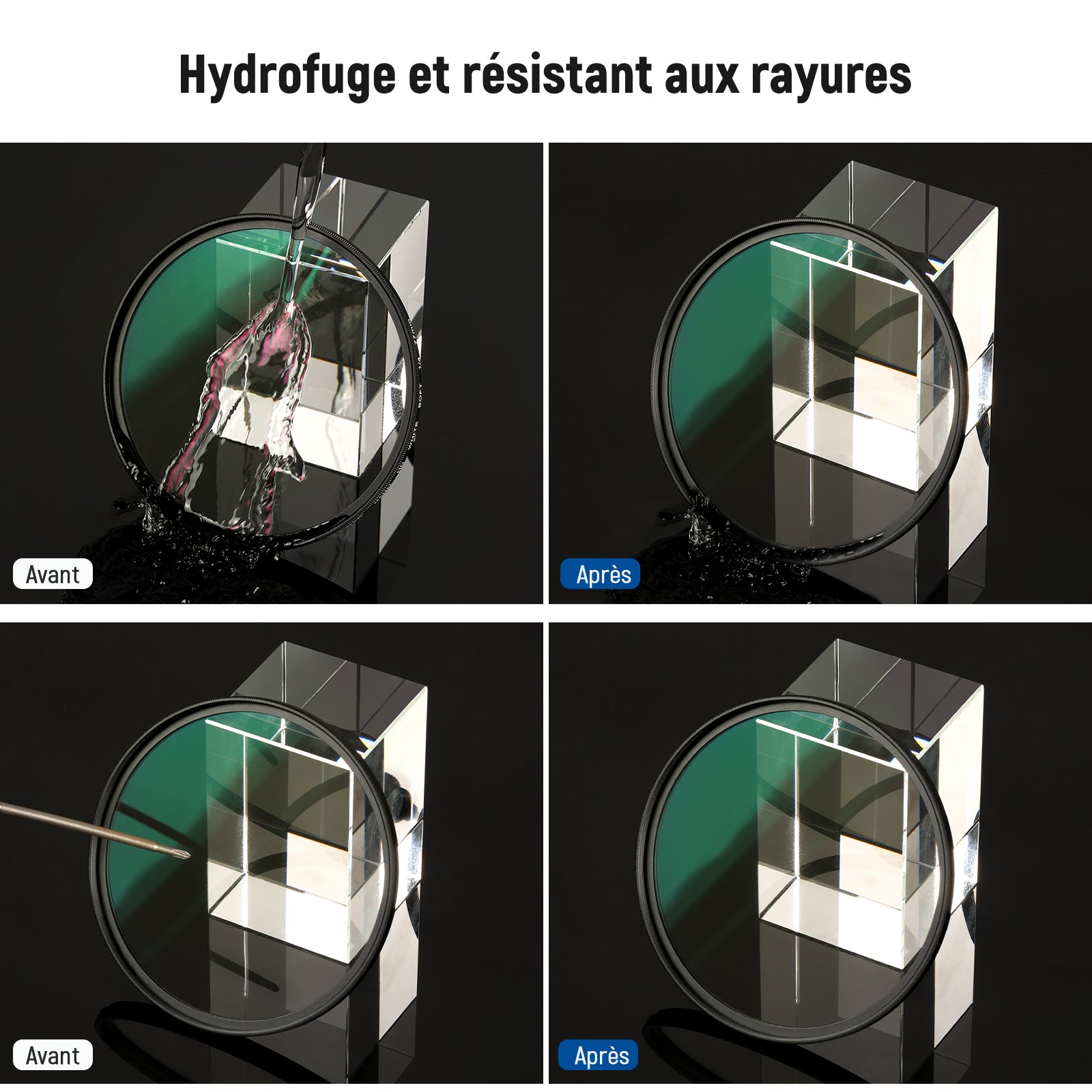 Hydrofuge et résistant aux rayures

Avant

Après

Avant

Après