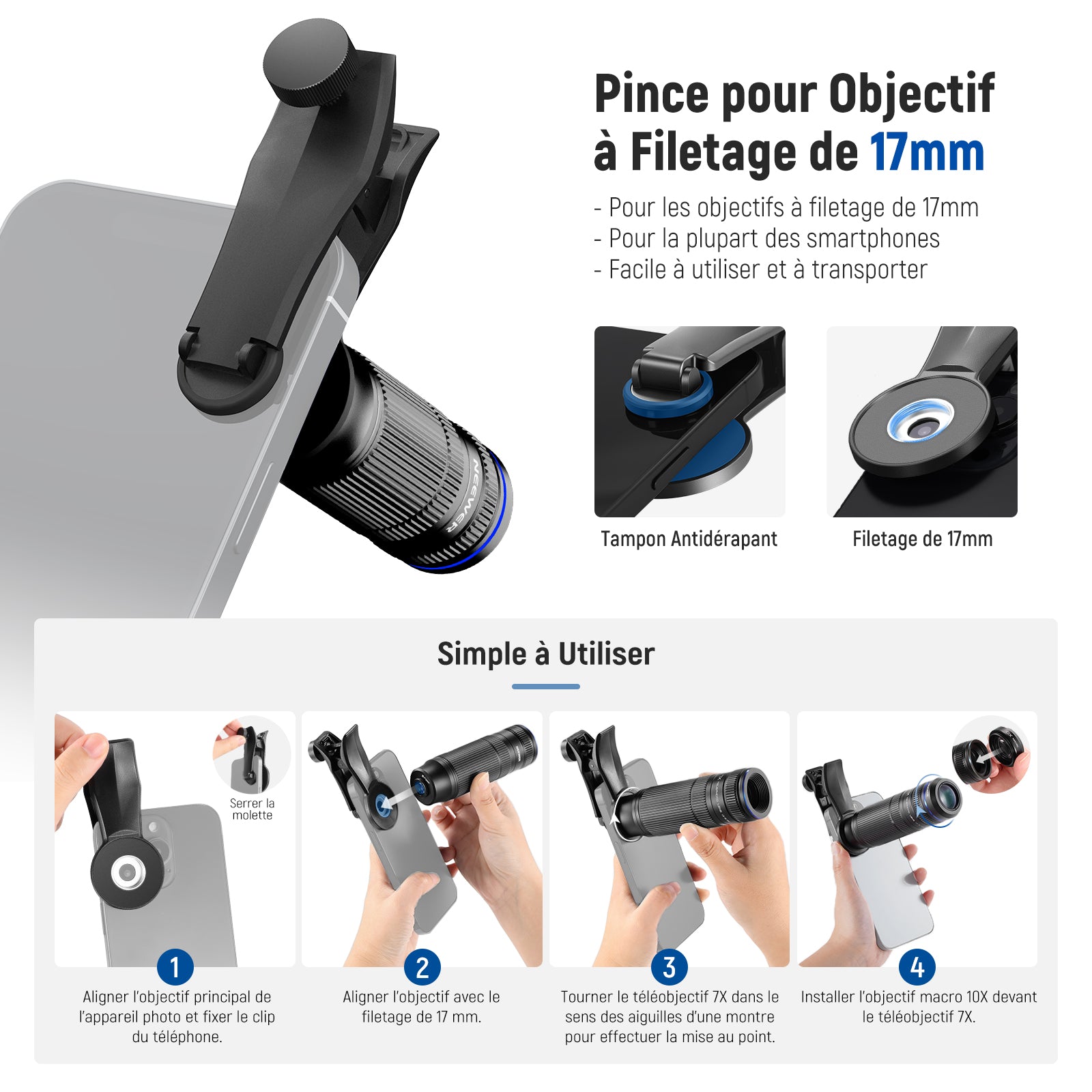 Pince pour Objectif à Filetage de 17mm

- Pour les objectifs à filetage de 17mm
- Pour la plupart des smartphones
- Facile à utiliser et à transporter

NEEWER

Tampon Antidérapant

Filetage de 17mm

Simple à Utiliser

Serrer la molette

1
Aligner l'objectif principal de l'appareil photo et fixer le clip du téléphone.

2
Aligner l'objectif avec le filetage de 17 mm.

3
Tourner le téléobjectif 7X dans le sens des aiguilles d'une montre pour effectuer la mise au point.

4
Installer l'objectif macro 10X devant le téléobjectif 7X.