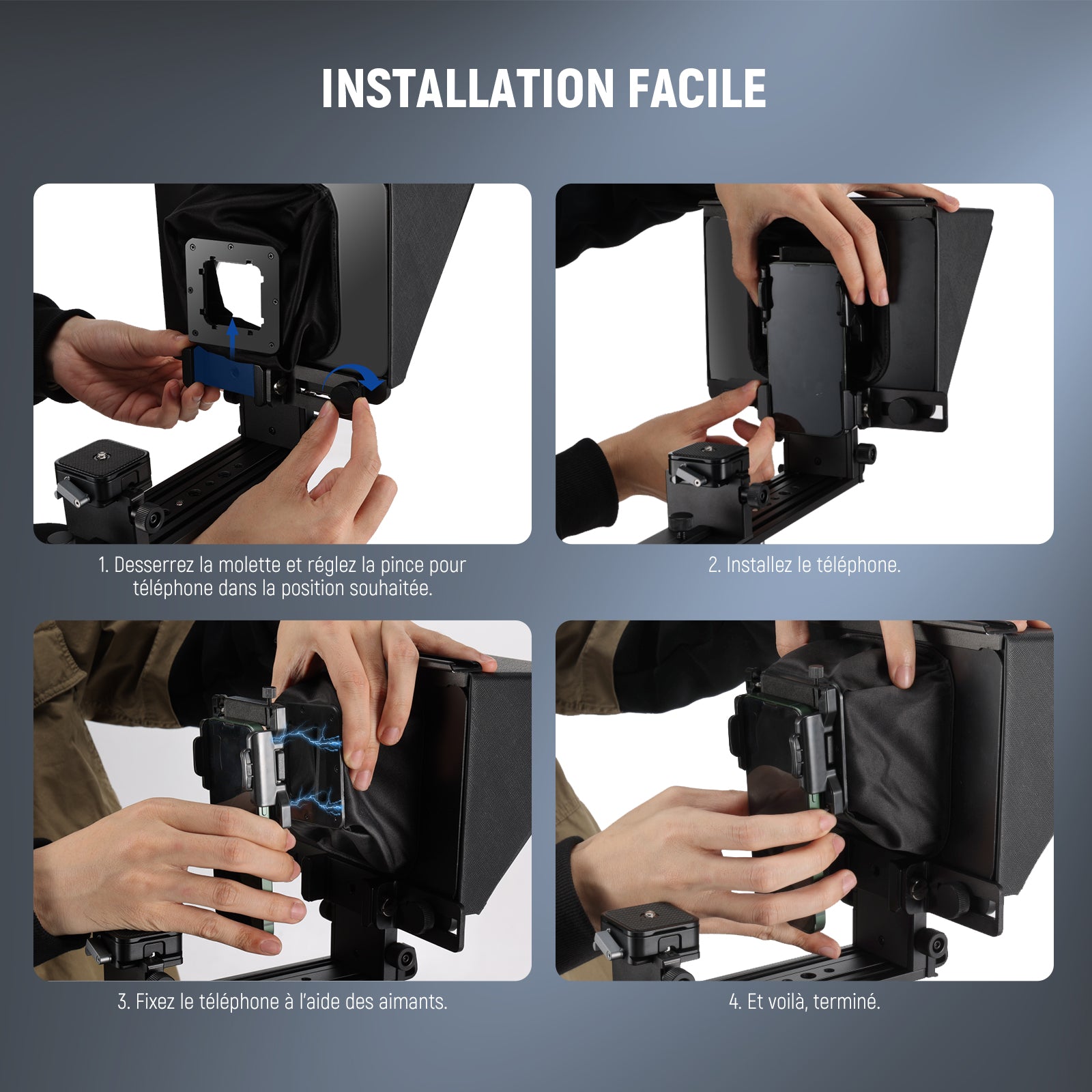 INSTALLATION FACILE

1. Desserrez la molette et réglez la pince pour téléphone dans la position souhaitée.

2. Installez le téléphone.

3. Fixez le téléphone à l'aide des aimants.

4. Et voilà, terminé.