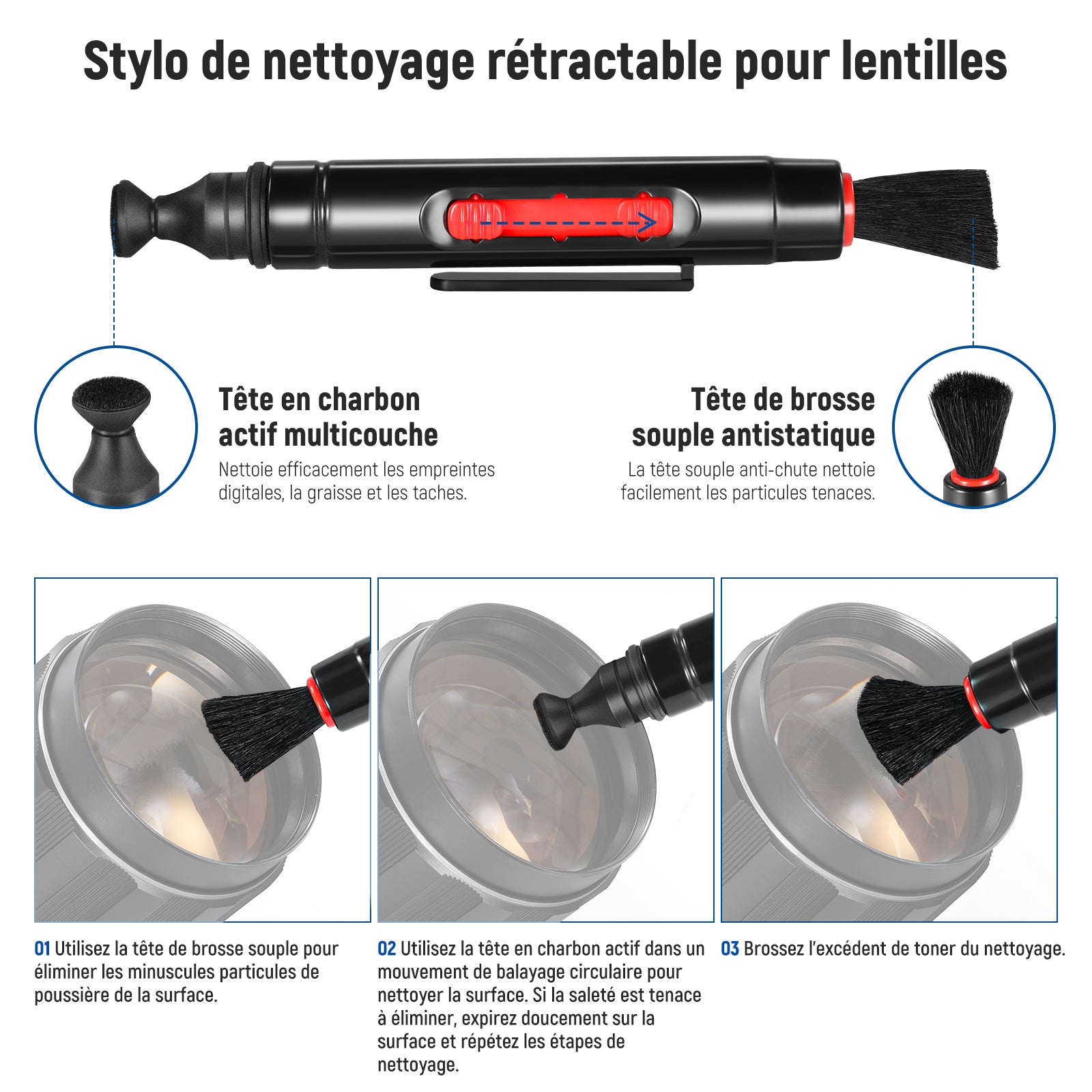 Stylo de nettoyage rétractable pour lentilles

Tête en charbon actif multicouche
Nettoie efficacement les empreintes digitales, la graisse et les taches.

Tête de brosse souple antistatique
La tête souple anti-chute nettoie facilement les particules tenaces.

01 Utilisez la tête de brosse souple pour éliminer les minuscules particules de poussière de la surface.

02 Utilisez la tête en charbon actif dans un mouvement de balayage circulaire pour nettoyer la surface. Si la saleté est tenace à éliminer, expirez doucement sur la surface et répétez les étapes de nettoyage.

03 Brossez l'excédent de toner du nettoyage.