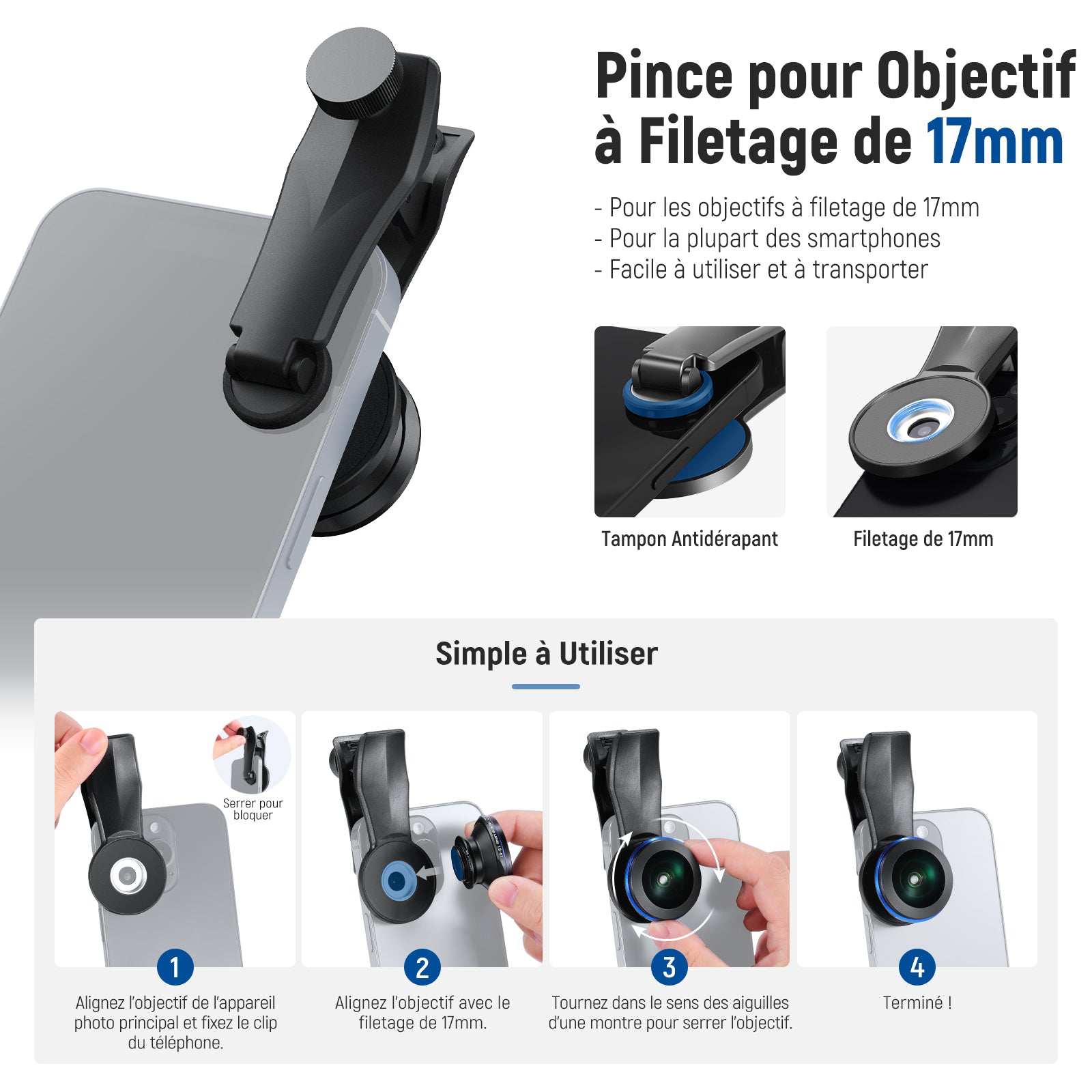 Pince pour Objectif à Filetage de 17mm

- Pour les objectifs à filetage de 17mm
- Pour la plupart des smartphones
- Facile à utiliser et à transporter

Tampon Antidérapant

Filetage de 17mm

Simple à Utiliser

Serrer pour bloquer

1
Alignez l'objectif de l'appareil photo principal et fixez le clip du téléphone.

2
Alignez l'objectif avec le filetage de 17mm.

3
Tournez dans le sens des aiguilles d'une montre pour serrer l'objectif.

4
Terminé !