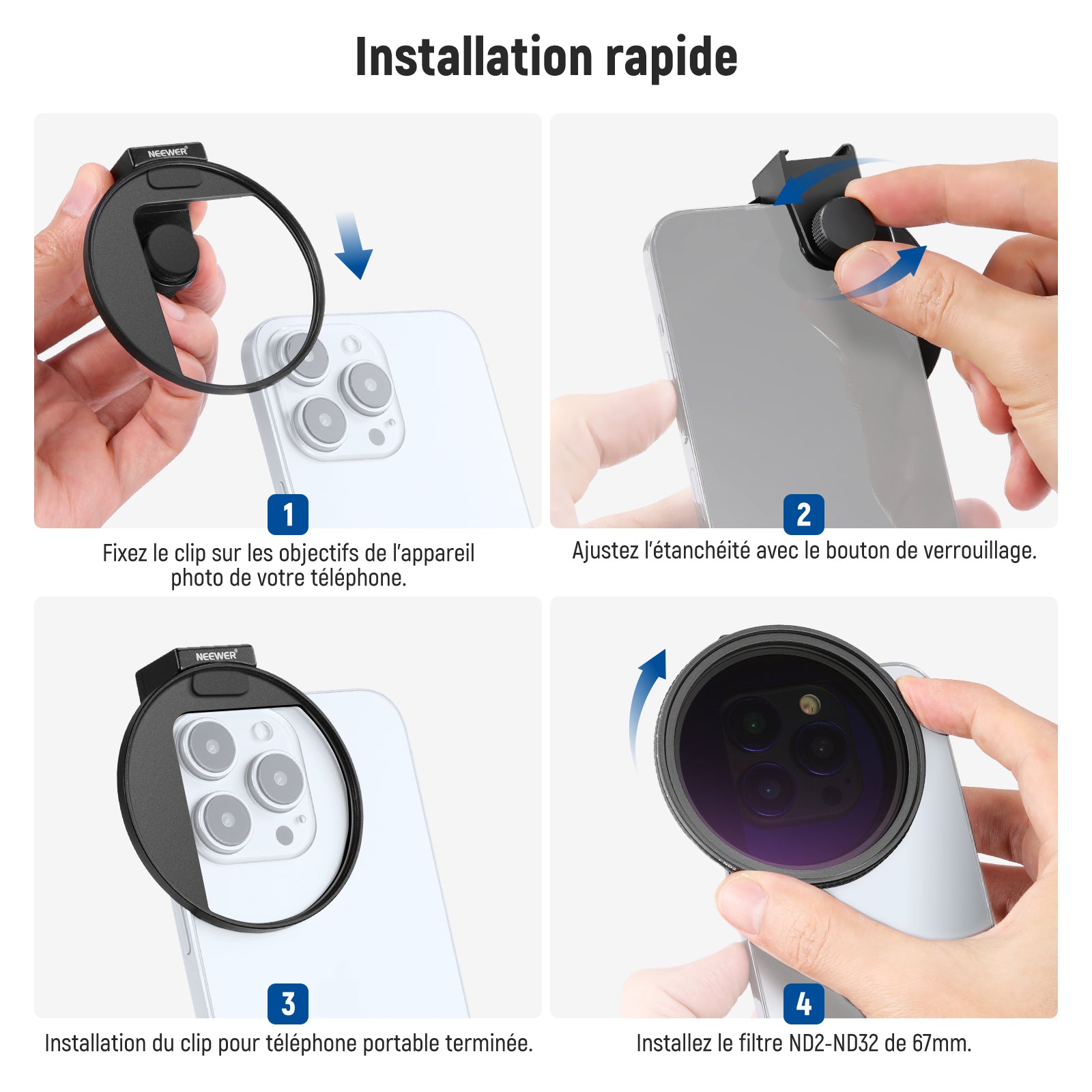 Installation rapide

NEEWER

1

Fixez le clip sur les objectifs de l'appareil photo de votre téléphone.

2

Ajustez l'étanchéité avec le bouton de verrouillage.

NEEWER

3

Installation du clip pour téléphone portable terminée.

4

Installez le filtre ND2-ND32 de 67mm.