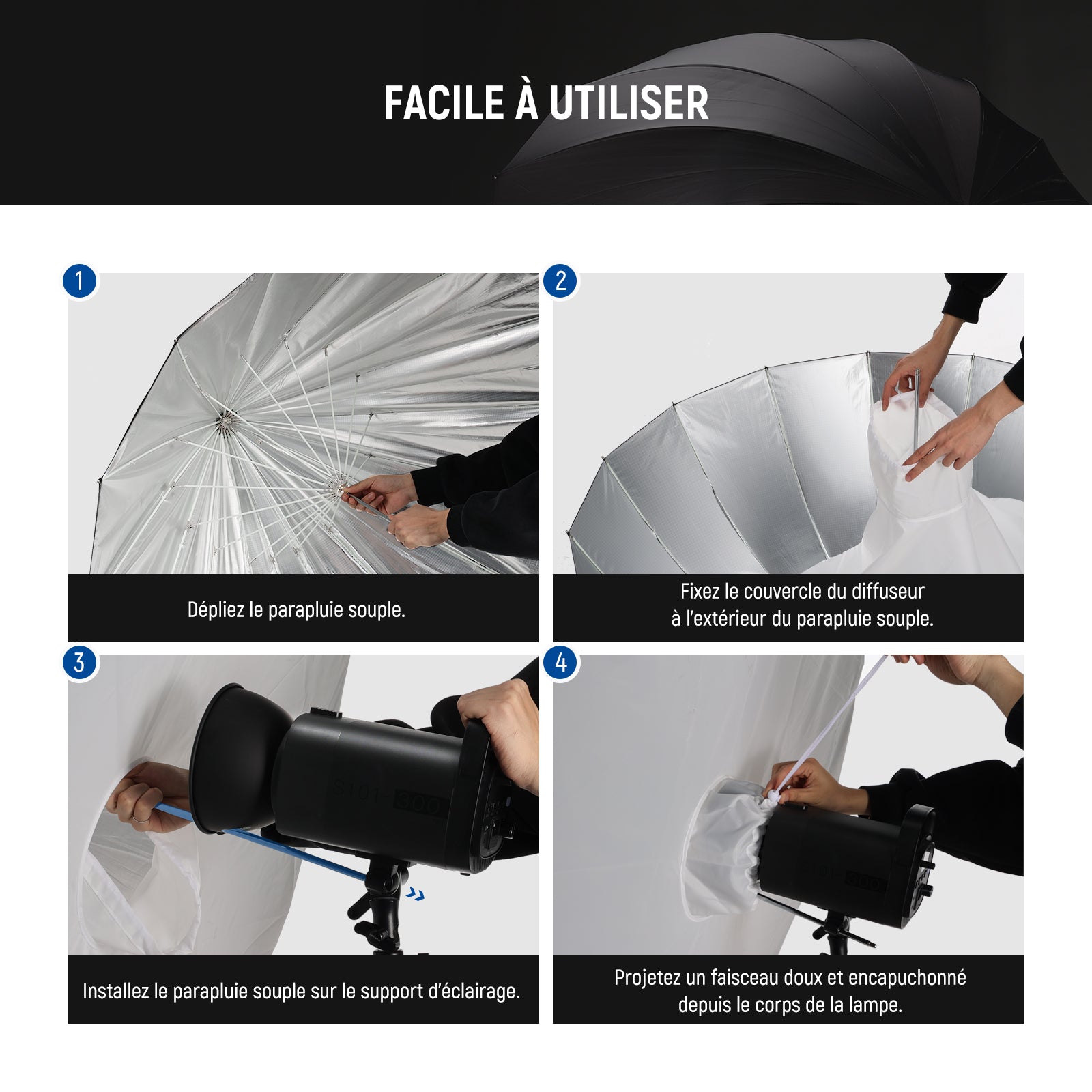 FACILE À UTILISER

1

Dépliez le parapluie souple.

2

Fixez le couvercle du diffuseur à l'extérieur du parapluie souple.

3

S101-300

Installez le parapluie souple sur le support d'éclairage.

4

Projetez un faisceau doux et encapuchonné depuis le corps de la lampe.