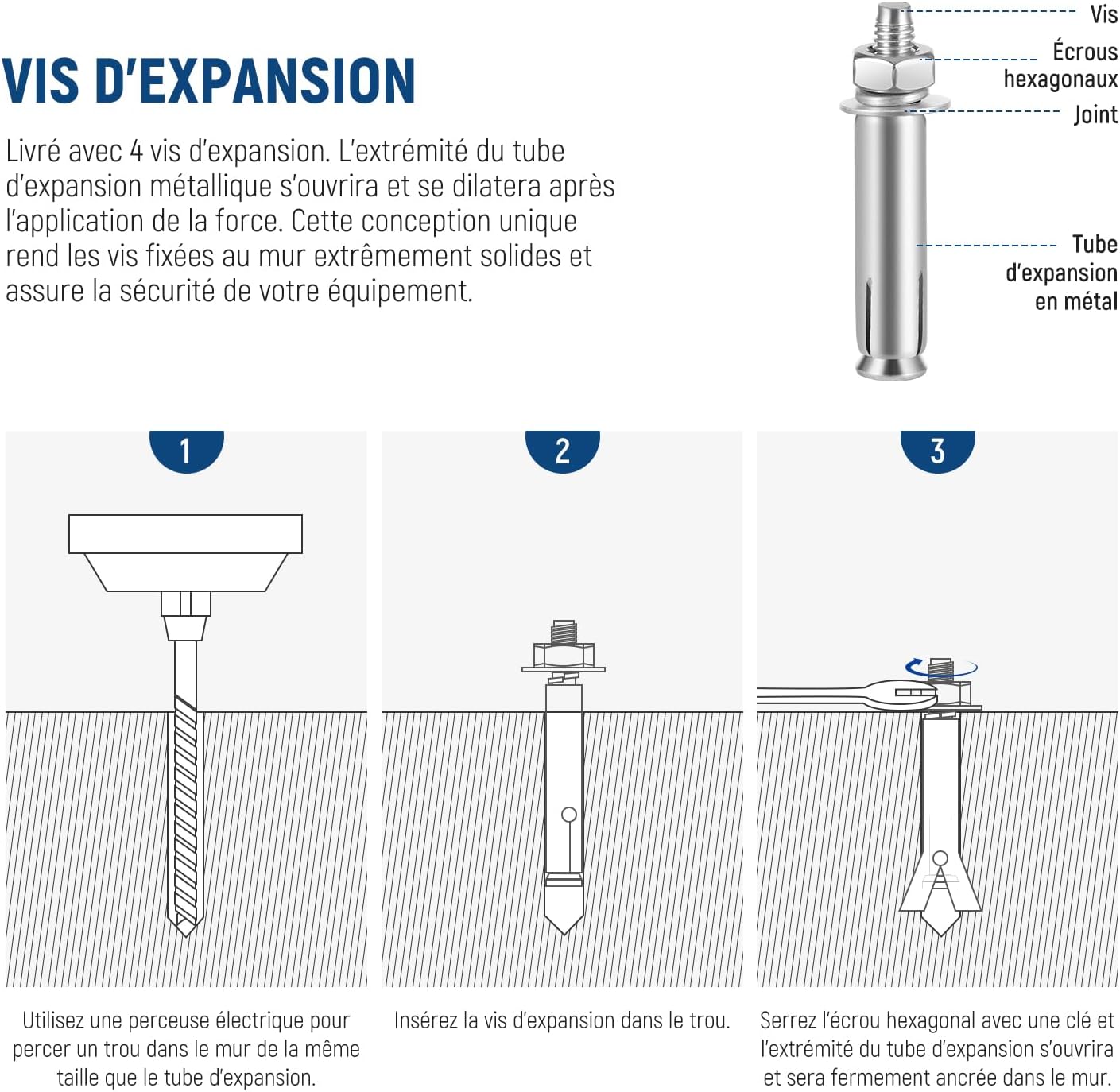 VIS D'EXPANSION

Livré avec 4 vis d'expansion. L'extrémité du tube d'expansion métallique s'ouvrira et se dilatera après l'application de la force. Cette conception unique rend les vis fixées au mur extrêmement solides et assure la sécurité de votre équipement.

Vis

Écrous hexagonaux

Joint

Tube d'expansion en métal

1

Utilisez une perceuse électrique pour percer un trou dans le mur de la même taille que le tube d'expansion.

2

Insérez la vis d'expansion dans le trou.

3

Serrez l'écrou hexagonal avec une clé et l'extrémité du tube d'expansion s'ouvrira et sera fermement ancrée dans le mur.