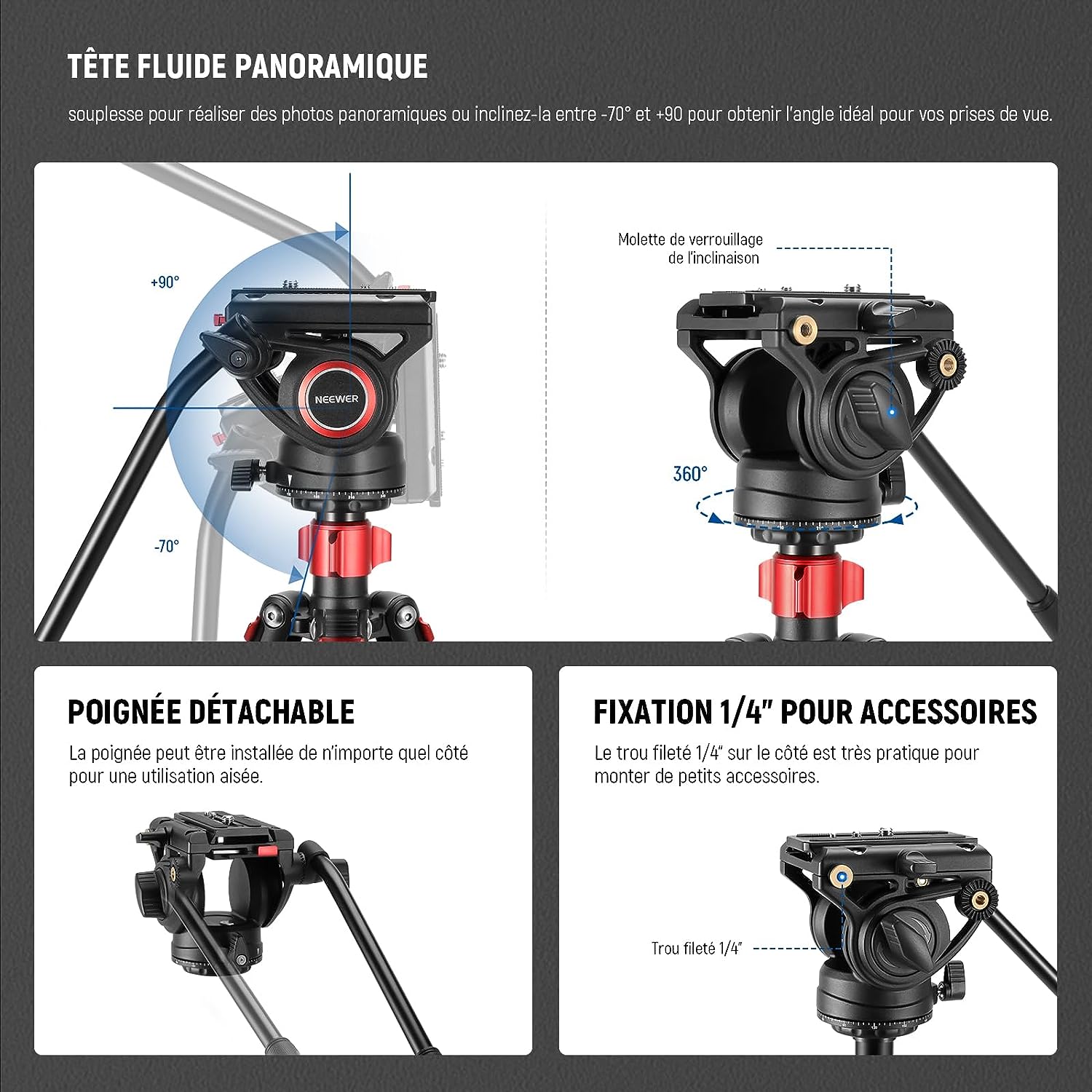 TÊTE FLUIDE PANORAMIQUE

souplesse pour réaliser des photos panoramiques ou inclinez-la entre -70° et +90 pour obtenir l'angle idéal pour vos prises de vue.

+90°

NEEWER

-70°

Molette de verrouillage de l'inclinaison

360°

POIGNÉE DÉTACHABLE

La poignée peut être installée de n'importe quel côté pour une utilisation aisée.

FIXATION 1/4" POUR ACCESSOIRES

Le trou fileté 1/4" sur le côté est très pratique pour monter de petits accessoires.

Trou fileté 1/4"