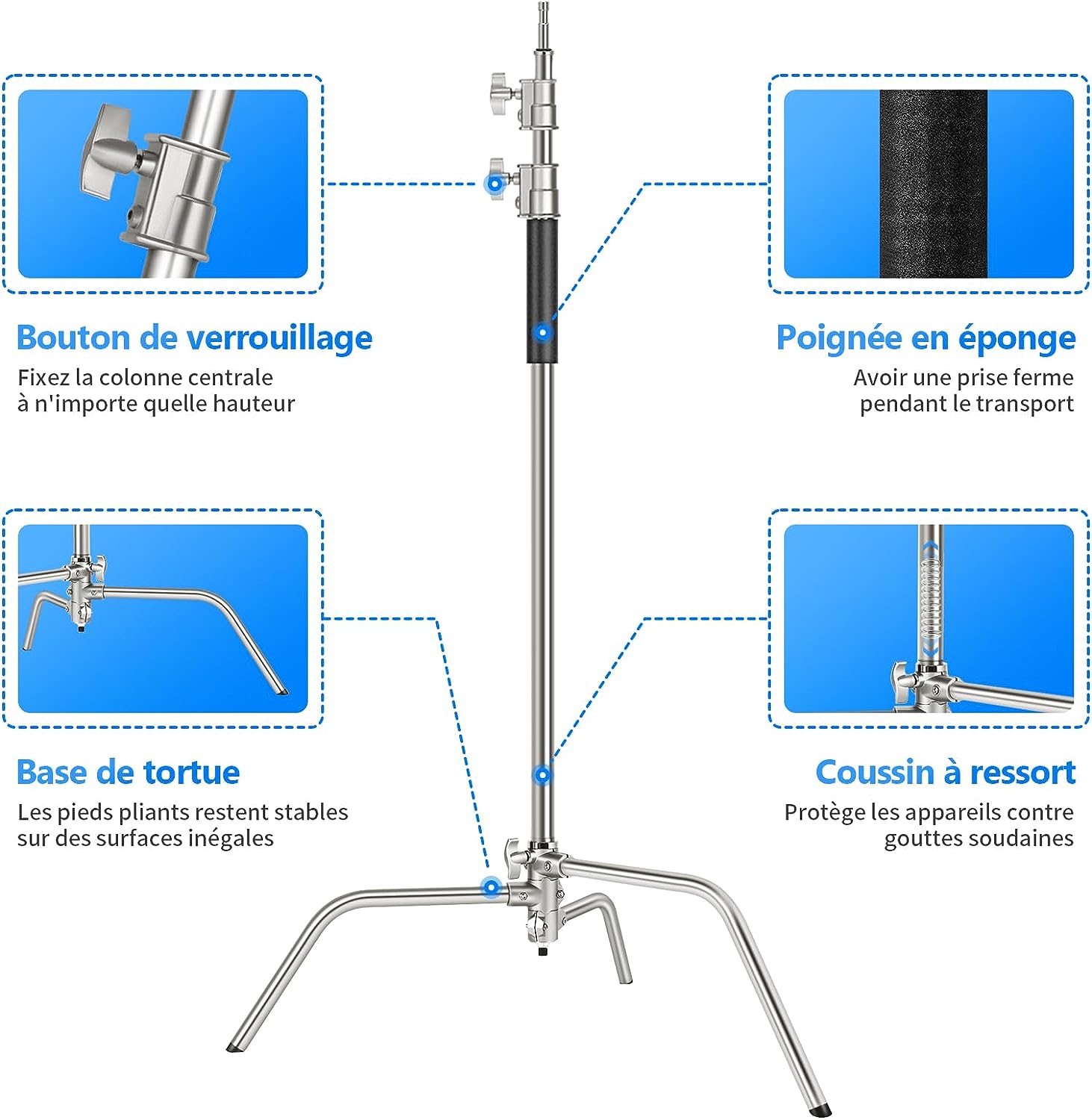 Bouton de verrouillage
Fixez la colonne centrale à n'importe quelle hauteur

Poignée en éponge
Avoir une prise ferme pendant le transport

Base de tortue
Les pieds pliants restent stables sur des surfaces inégales

Coussin à ressort
Protège les appareils contre gouttes soudaines