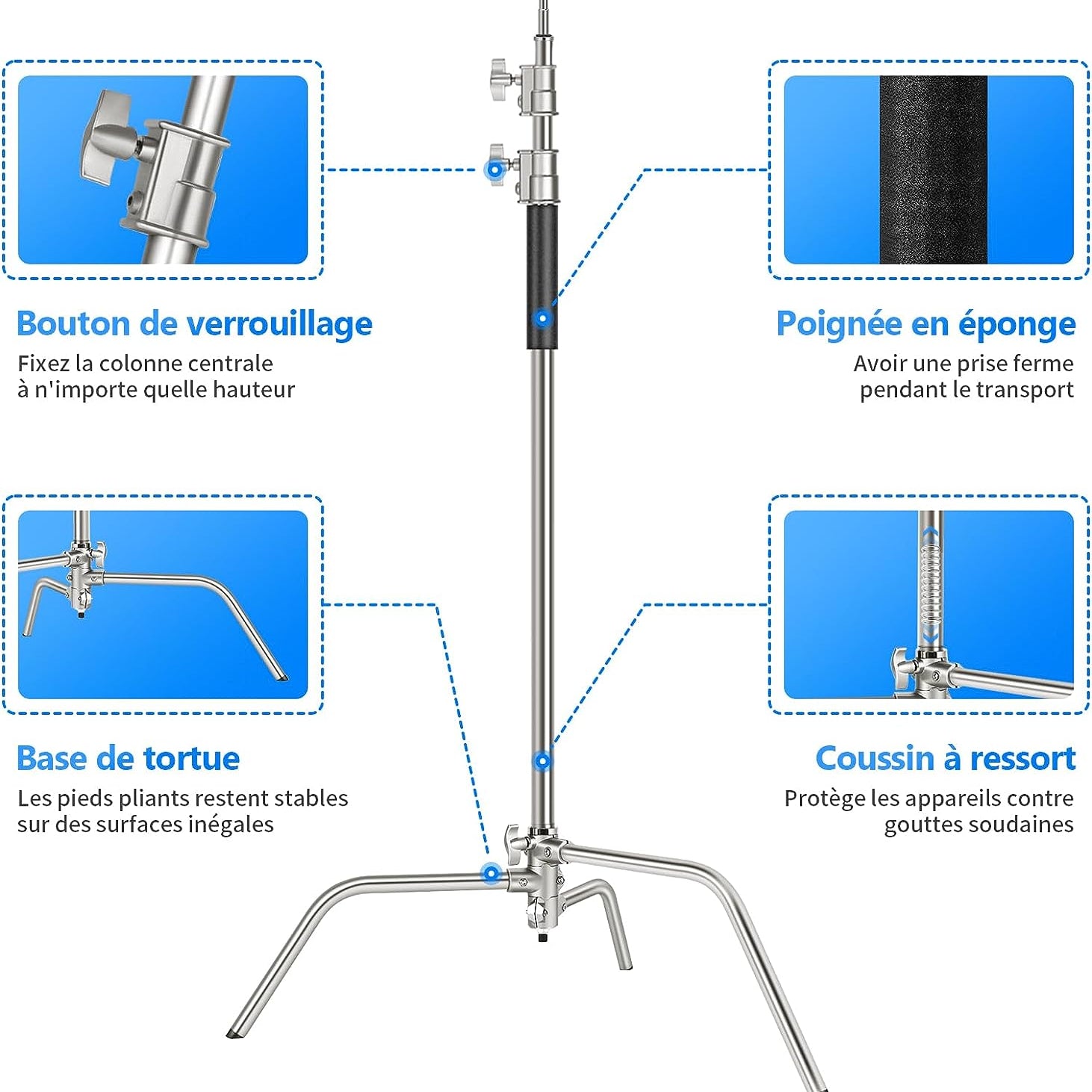 Bouton de verrouillage

Fixez la colonne centrale à n'importe quelle hauteur

Poignée en éponge

Avoir une prise ferme pendant le transport

Base de tortue

Les pieds pliants restent stables sur des surfaces inégales

Coussin à ressort

Protège les appareils contre gouttes soudaines