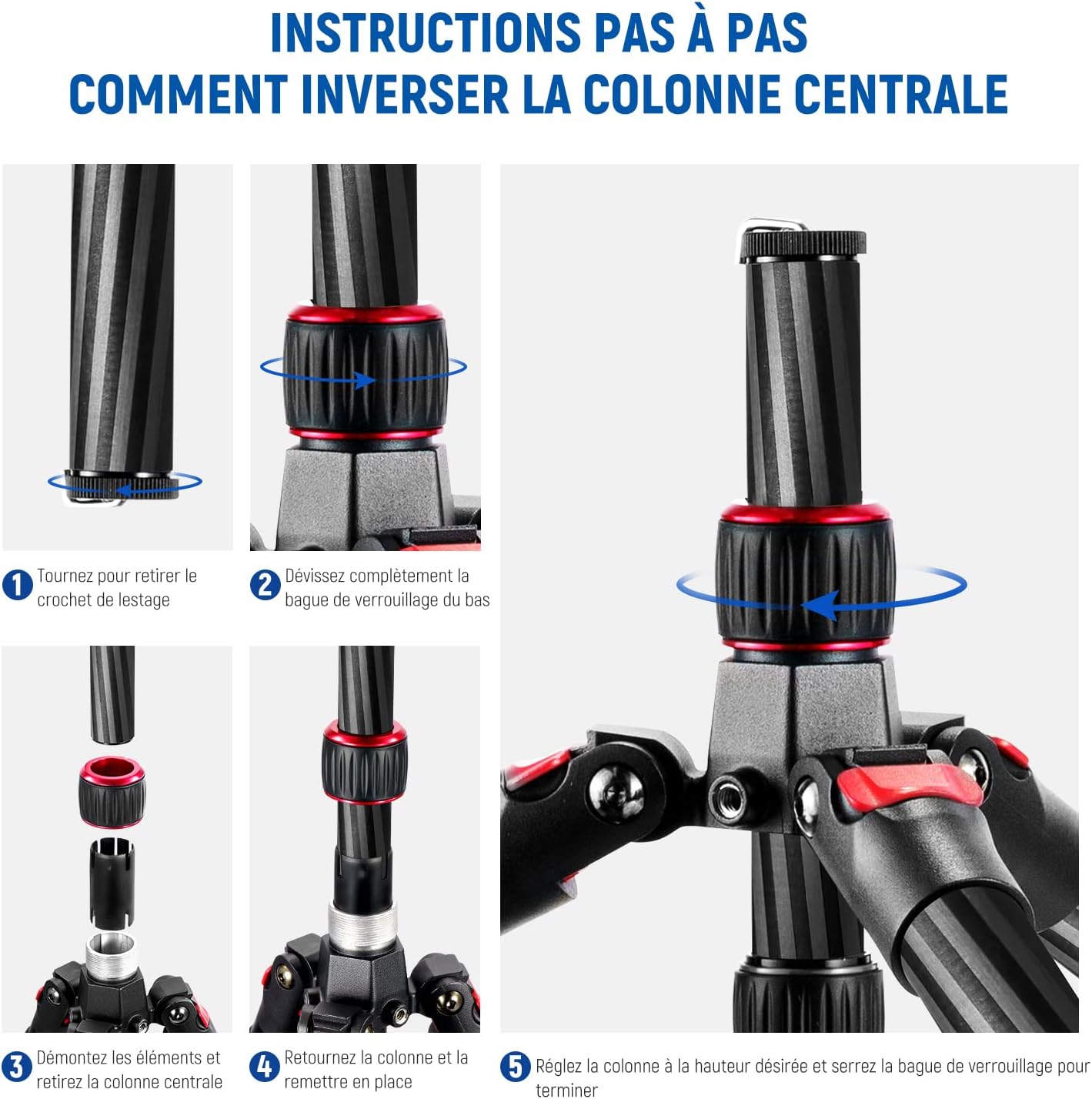 INSTRUCTIONS PAS À PAS
COMMENT INVERSER LA COLONNE CENTRALE

1 Tournez pour retirer le crochet de lestage

2 Dévissez complètement la bague de verrouillage du bas

3 Démontez les éléments et retirez la colonne centrale

4 Retournez la colonne et la remettre en place

5 Réglez la colonne à la hauteur désirée et serrez la bague de verrouillage pour terminer