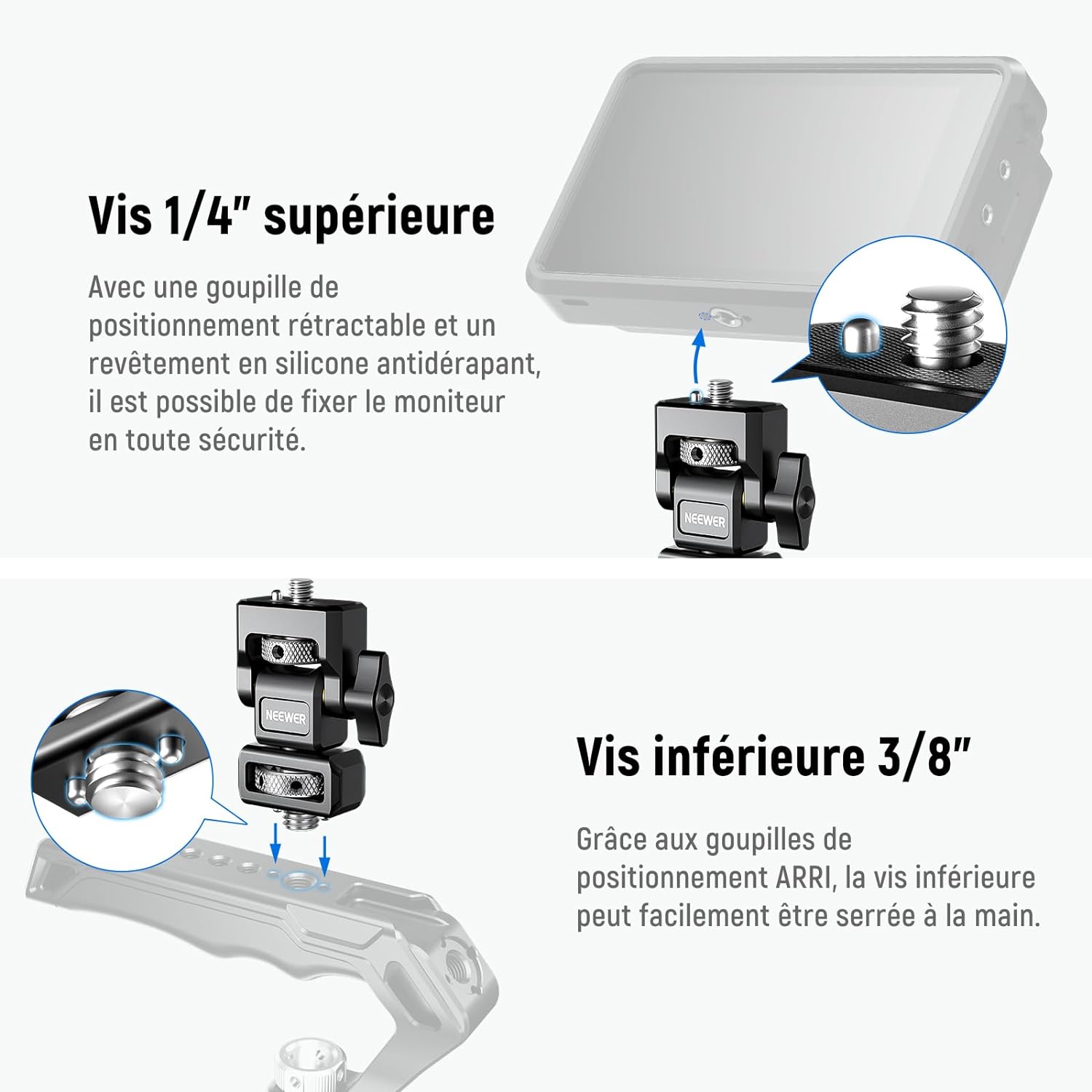 Vis 1/4" supérieure

Avec une goupille de positionnement rétractable et un revêtement en silicone antidérapant, il est possible de fixer le moniteur en toute sécurité.

NEEWER

NEEWER

Vis inférieure 3/8"

Grâce aux goupilles de positionnement ARRI, la vis inférieure peut facilement être serrée à la main.