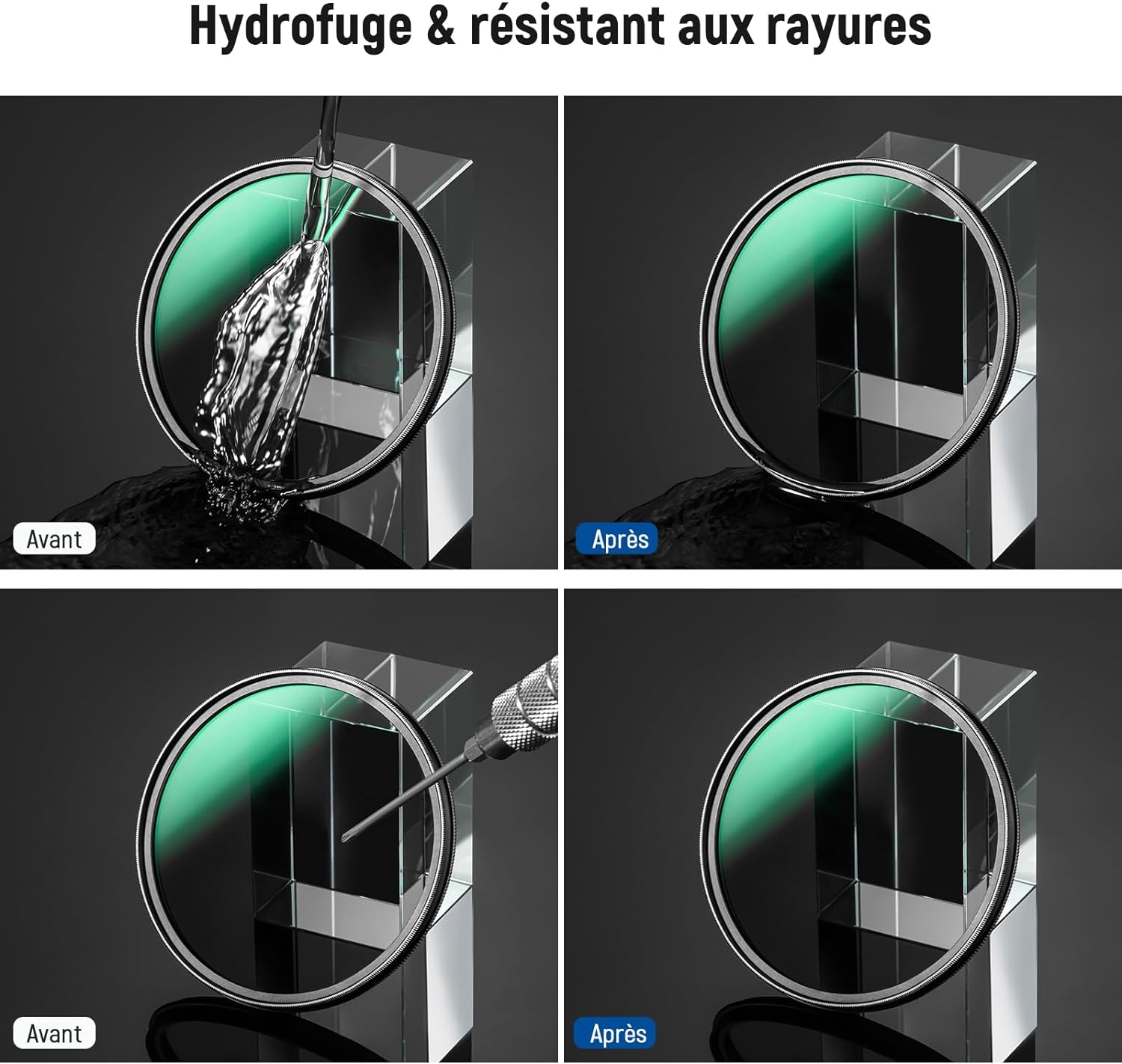 Hydrofuge & résistant aux rayures

Avant

Après

Avant

Après