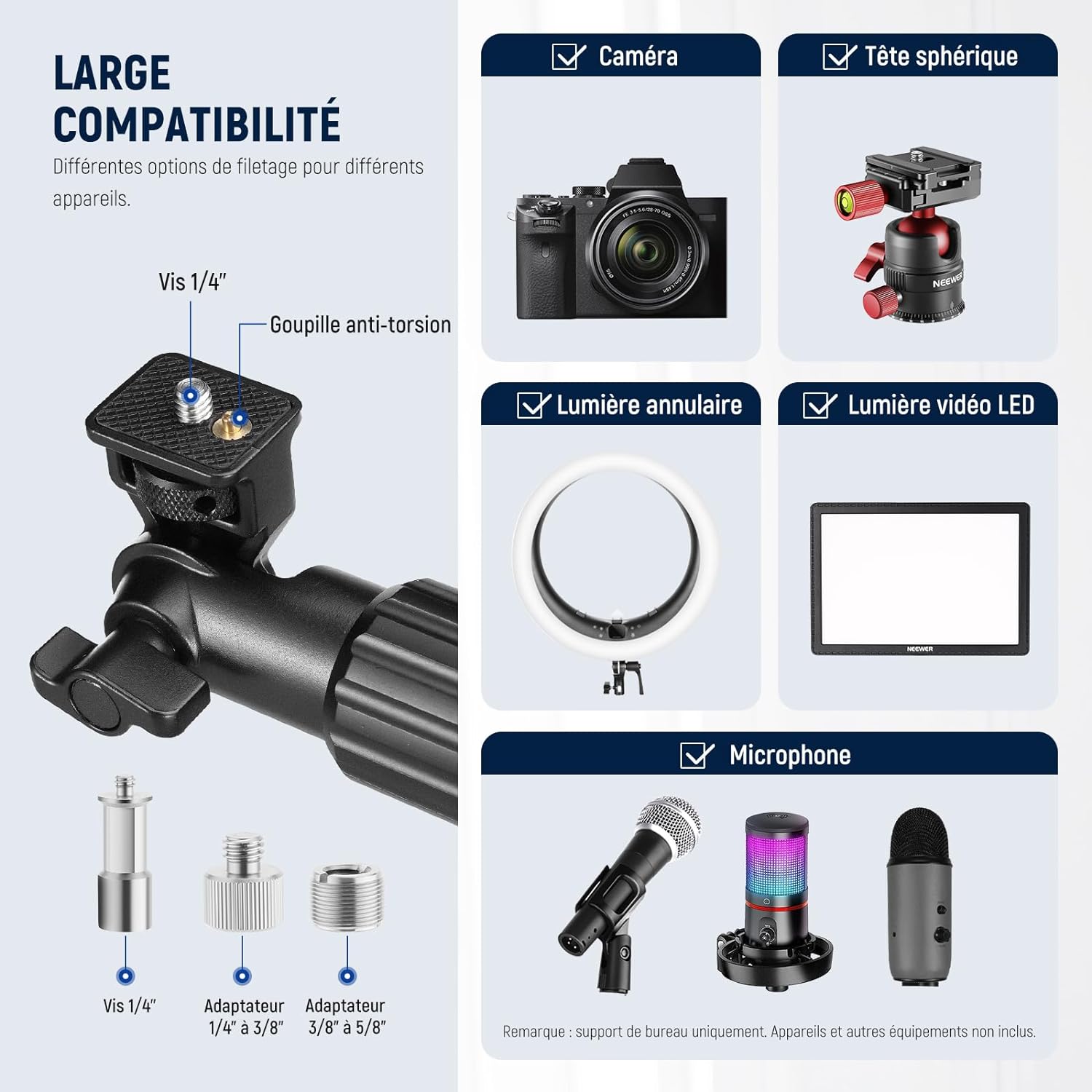 LARGE COMPATIBILITÉ

Différentes options de filetage pour différents appareils.

Vis 1/4"

Goupille anti-torsion

Vis 1/4"

Adaptateur 1/4" à 3/8"

Adaptateur 3/8" à 5/8"

Caméra

Tête sphérique

NEEWER

Lumière annulaire

Lumière vidéo LED

NEEWER

Microphone

Remarque : support de bureau uniquement. Appareils et autres équipements non inclus.