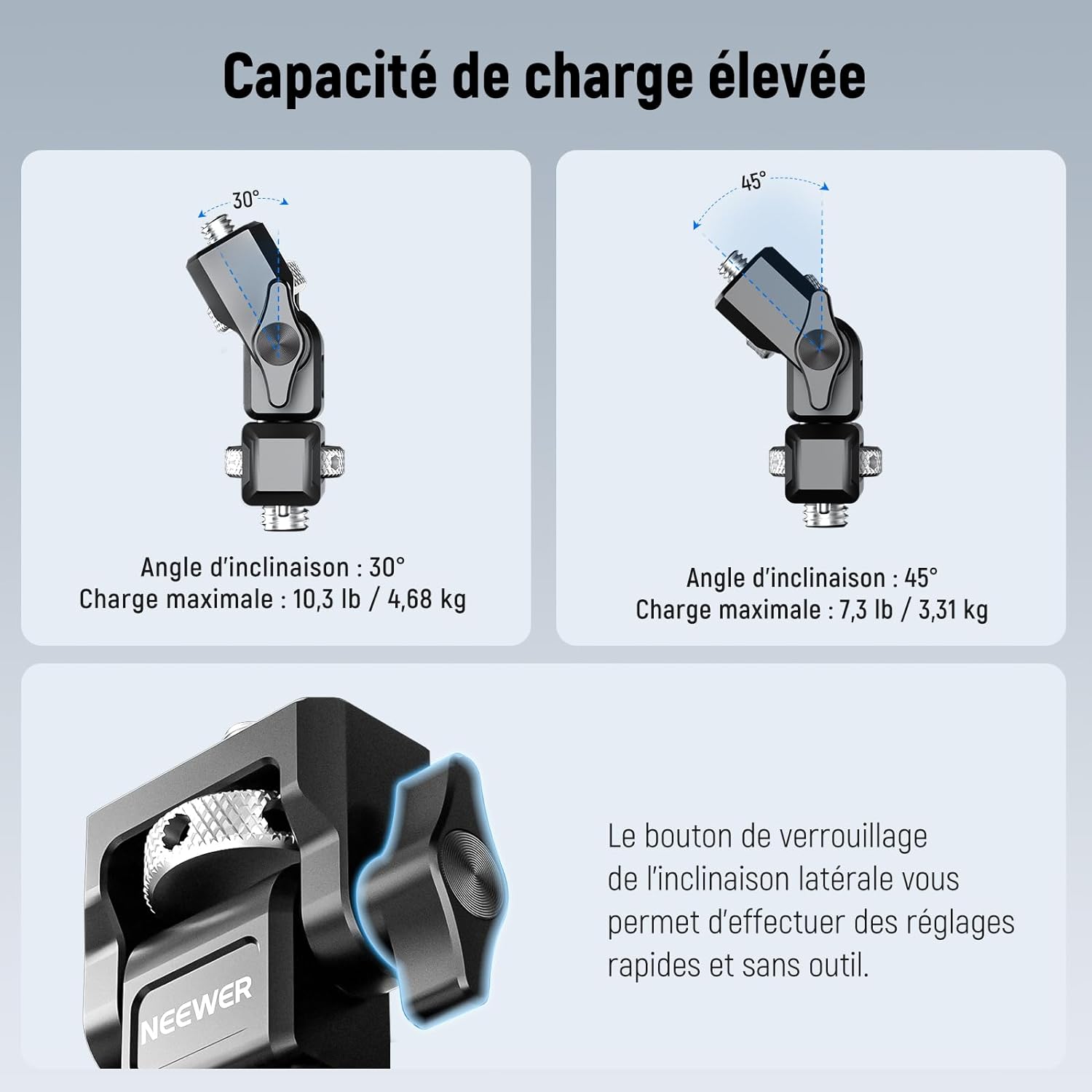 Capacité de charge élevée

30°

Angle d'inclinaison : 30°
Charge maximale : 10,3 lb / 4,68 kg

45°

Angle d'inclinaison : 45°
Charge maximale : 7,3 lb / 3,31 kg

NEEWER

Le bouton de verrouillage de l'inclinaison latérale vous permet d'effectuer des réglages rapides et sans outil.