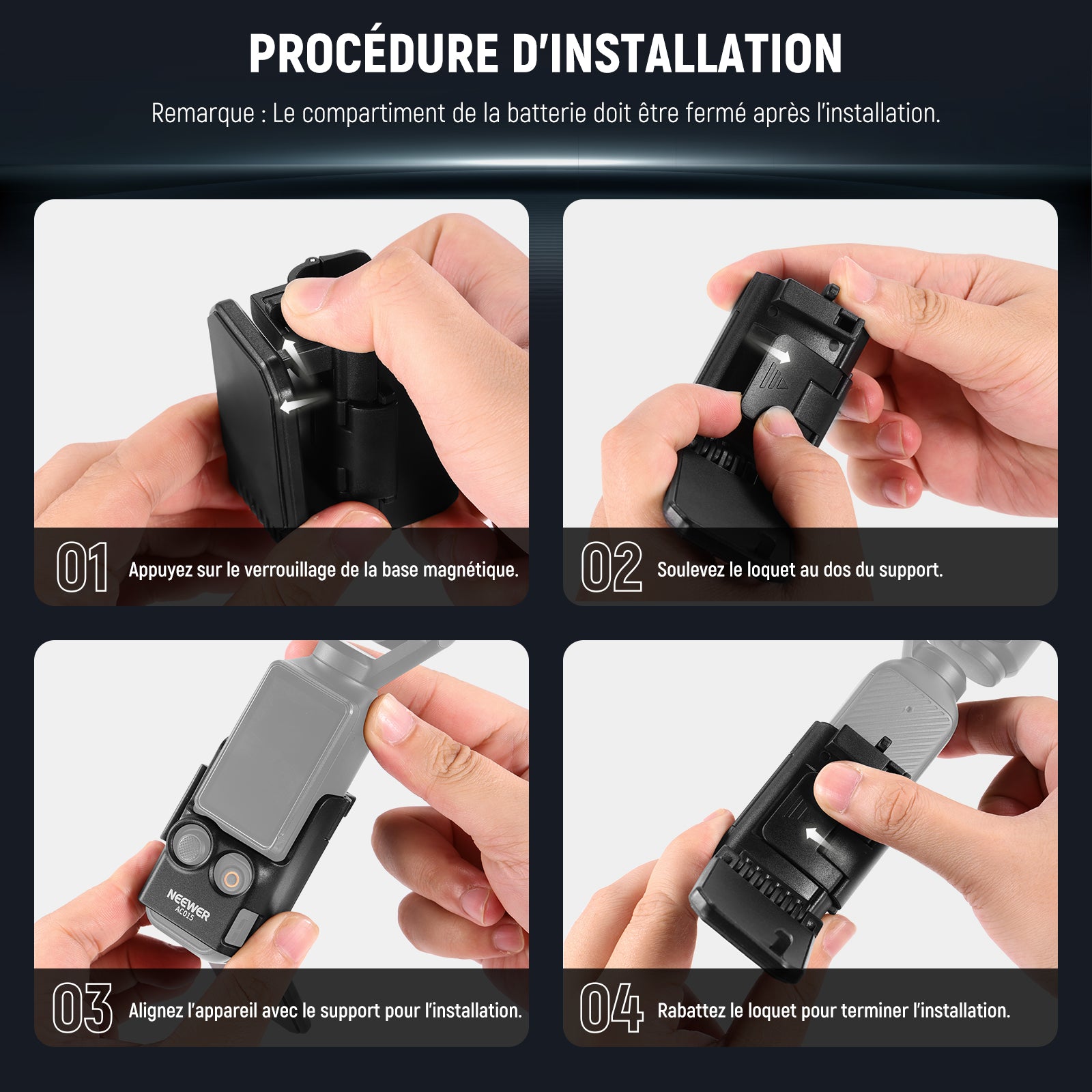 PROCÉDURE D'INSTALLATION

Remarque : Le compartiment de la batterie doit être fermé après l'installation.

01 Appuyez sur le verrouillage de la base magnétique.

02 Soulevez le loquet au dos du support.

NEEWER
AC015

03 Alignez l'appareil avec le support pour l'installation.

04 Rabattez le loquet pour terminer l'installation.