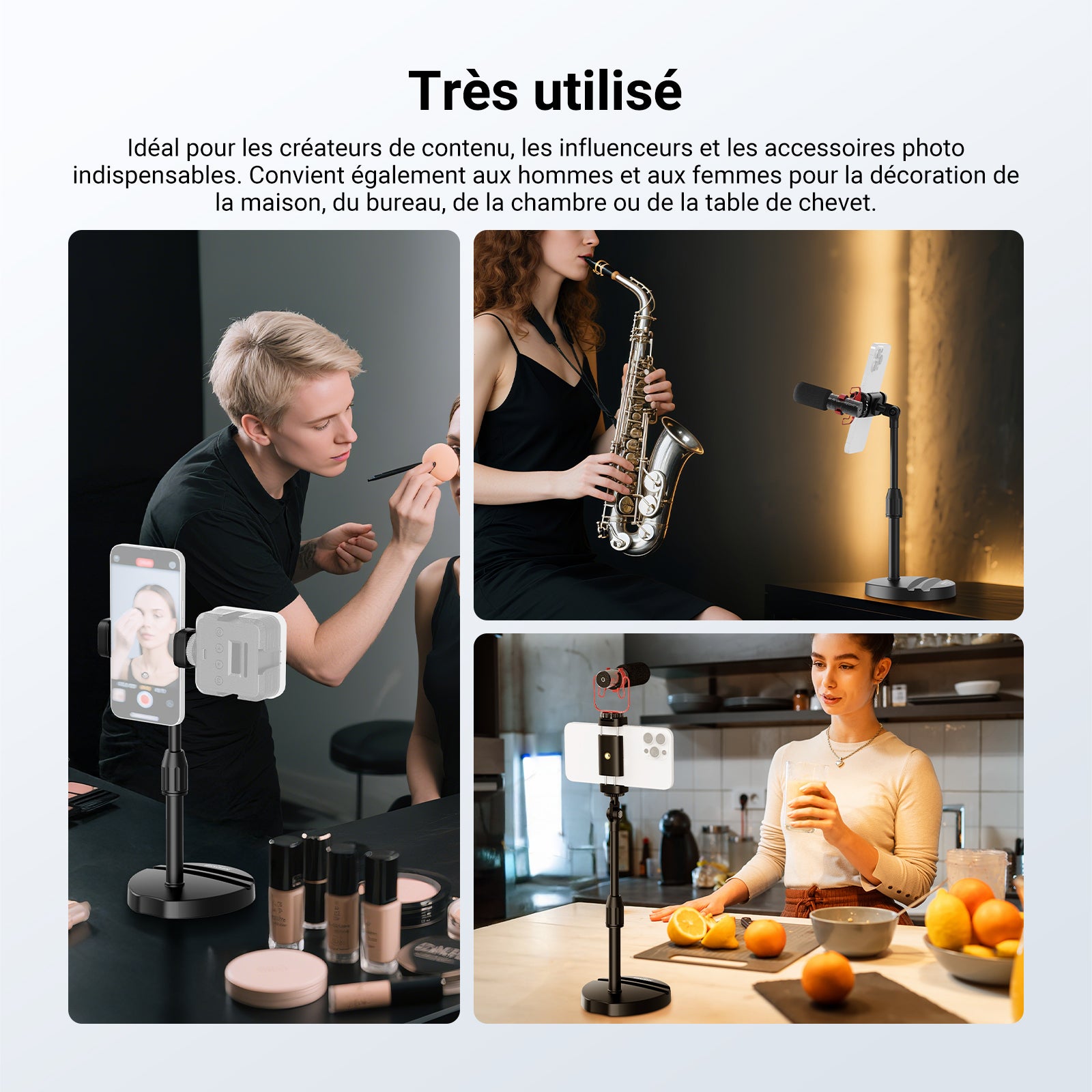 Très utilisé

Idéal pour les créateurs de contenu, les influenceurs et les accessoires photo indispensables. Convient également aux hommes et aux femmes pour la décoration de la maison, du bureau, de la chambre ou de la table de chevet.