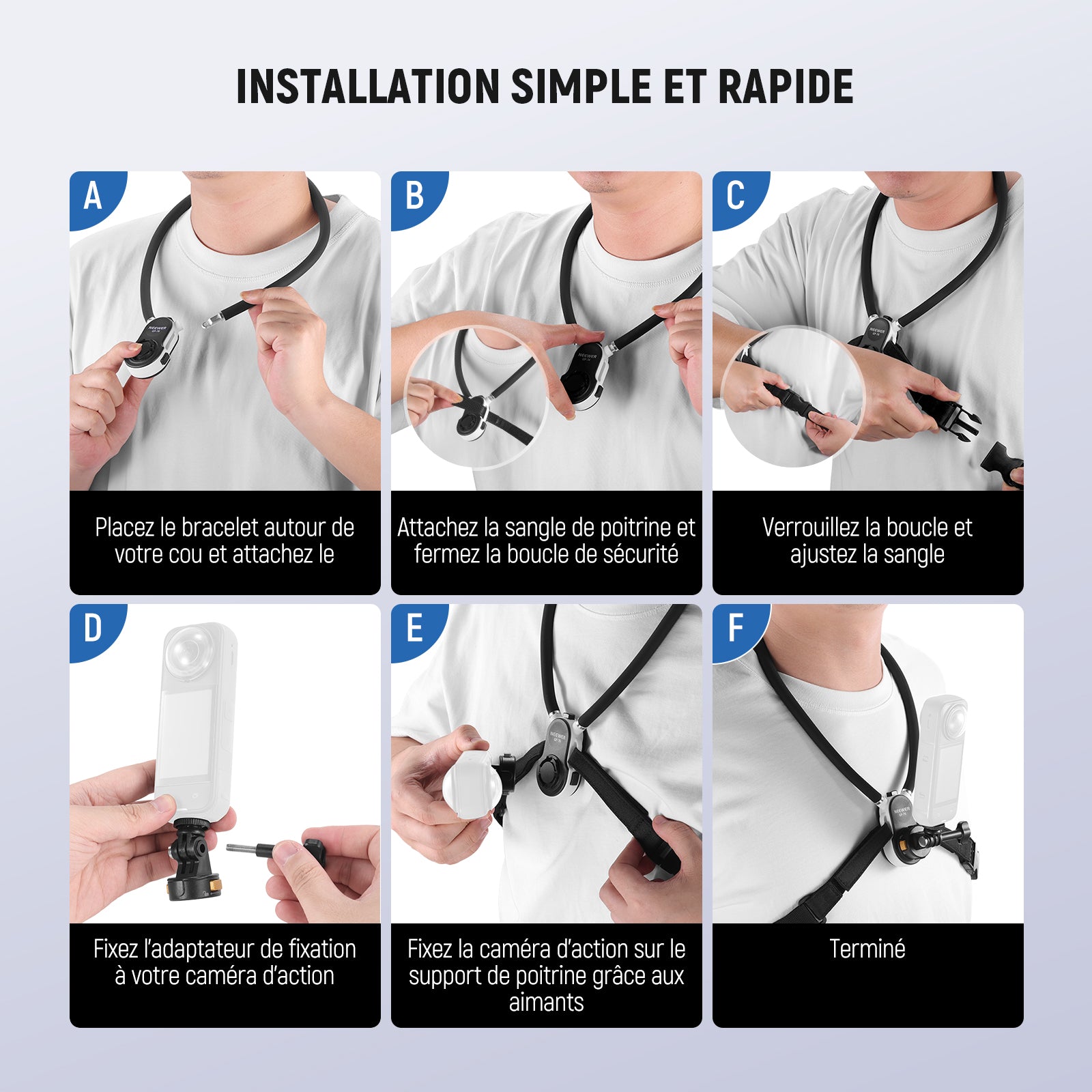 INSTALLATION SIMPLE ET RAPIDE

A

NEEWER

Placez le bracelet autour de votre cou et attachez le

B

NEEWER

Attachez la sangle de poitrine et fermez la boucle de sécurité

C

NEEWER

Verrouillez la boucle et ajustez la sangle

D

Fixez l'adaptateur de fixation à votre caméra d'action

E

NEEWER

Fixez la caméra d'action sur le support de poitrine grâce aux aimants

F

NEEWER

Terminé