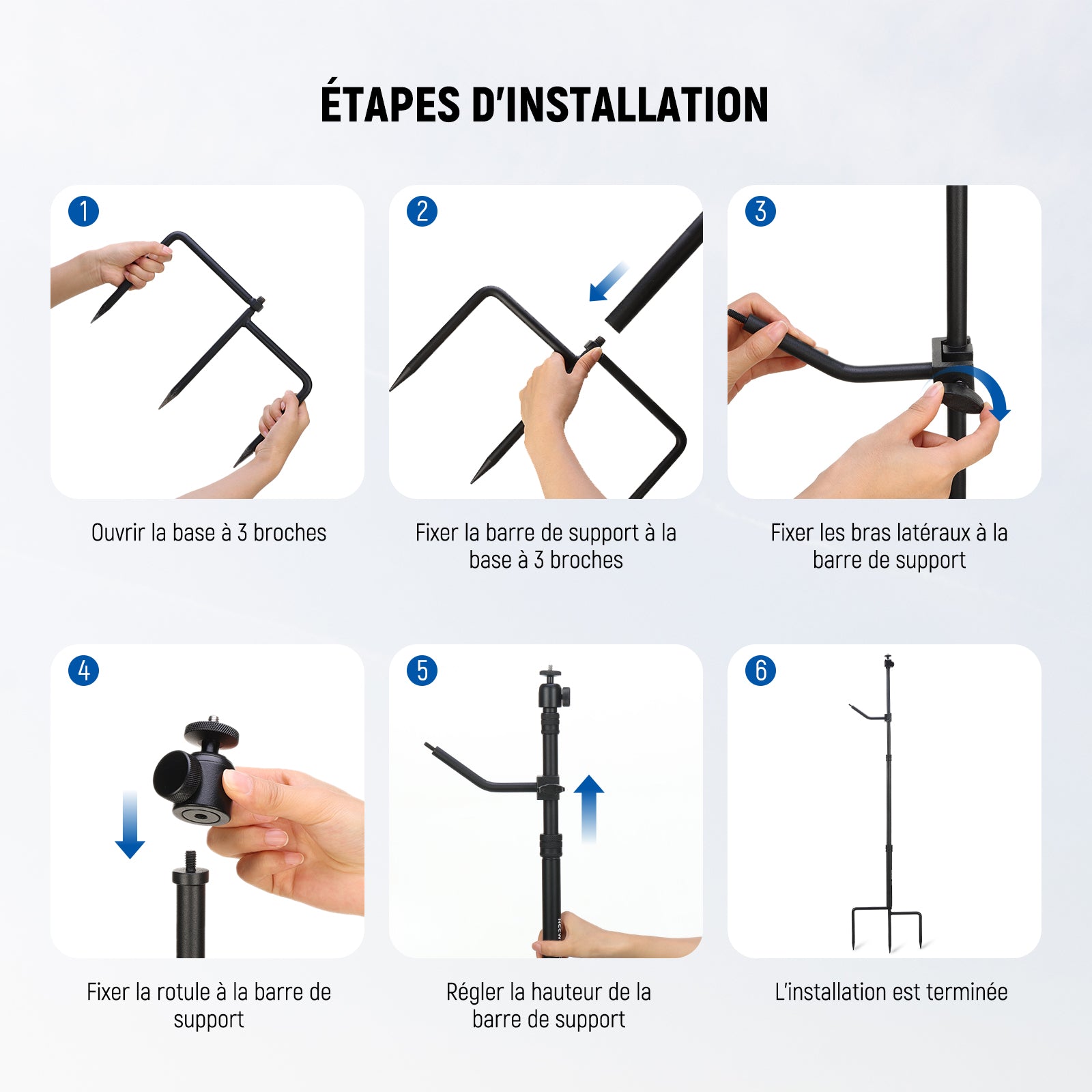 ÉTAPES D'INSTALLATION

1

Ouvrir la base à 3 broches

2

Fixer la barre de support à la base à 3 broches

3

Fixer les bras latéraux à la barre de support

4

Fixer la rotule à la barre de support

5

Régler la hauteur de la barre de support

6

L'installation est terminée