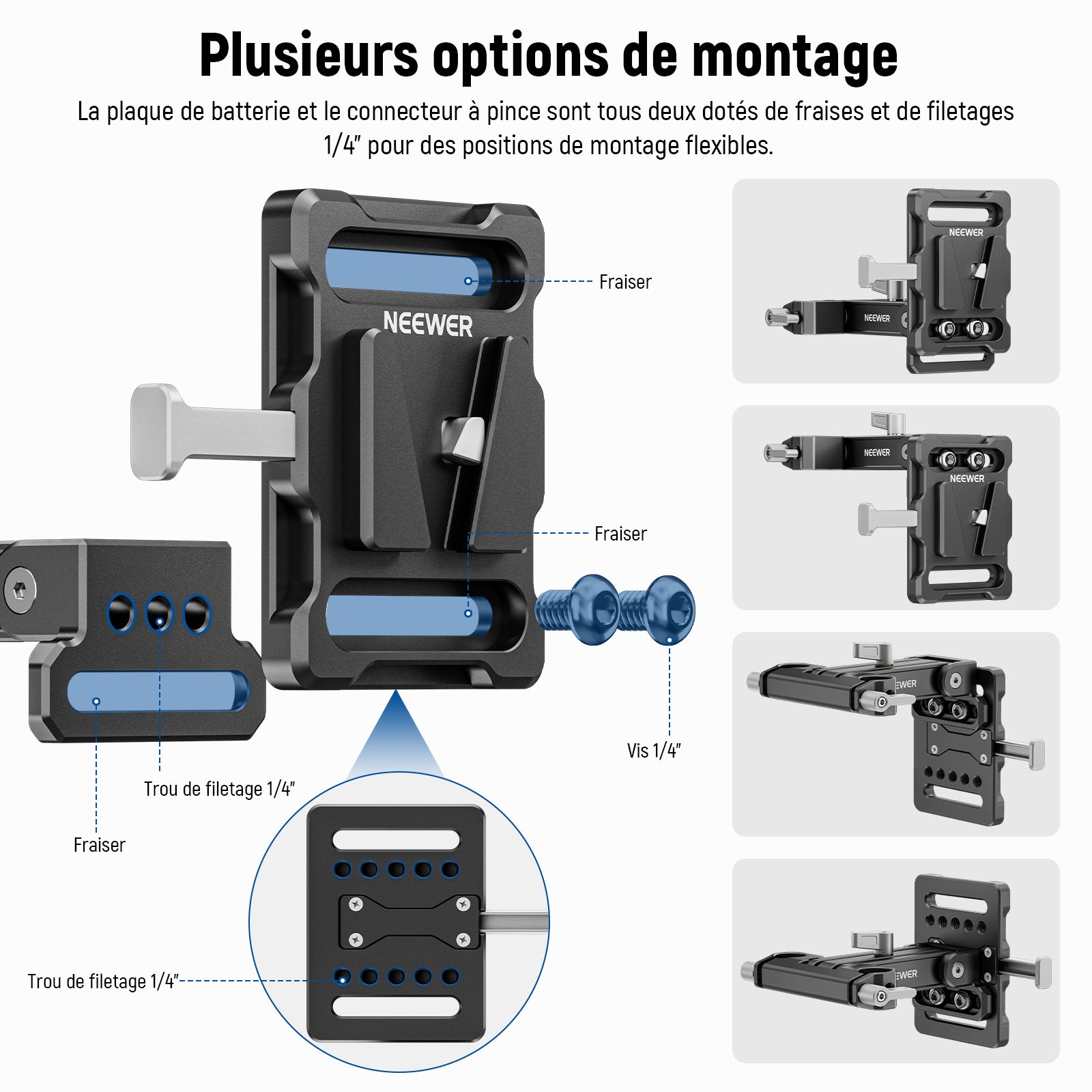 Plusieurs options de montage

La plaque de batterie et le connecteur à pince sont tous deux dotés de fraises et de filetages 1/4" pour des positions de montage flexibles.

NEEWER

Fraiser

Fraiser

Vis 1/4"

Trou de filetage 1/4"

Fraiser

Trou de filetage 1/4"

NEEWER
NEEWER

NEEWER
NEEWER

EWER

EWER