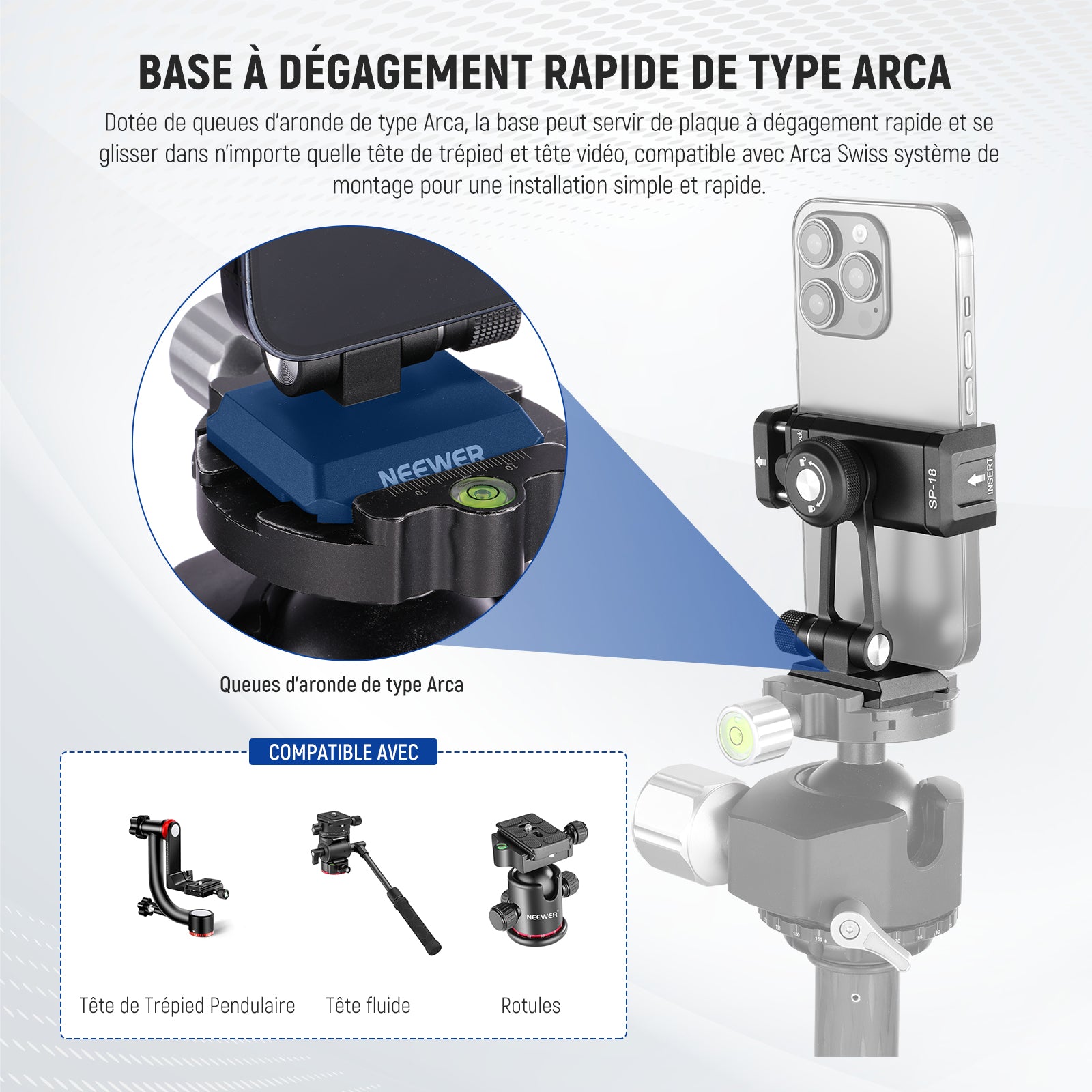 BASE À DÉGAGEMENT RAPIDE DE TYPE ARCA

Dotée de queues d'aronde de type Arca, la base peut servir de plaque à dégagement rapide et se glisser dans n'importe quelle tête de trépied et tête vidéo, compatible avec Arca Swiss système de montage pour une installation simple et rapide.

NEEWER

10

10

SP-18

INSERT

Queues d'aronde de type Arca

COMPATIBLE AVEC

NEEWER

Tête de Trépied Pendulaire

Tête fluide

Rotules