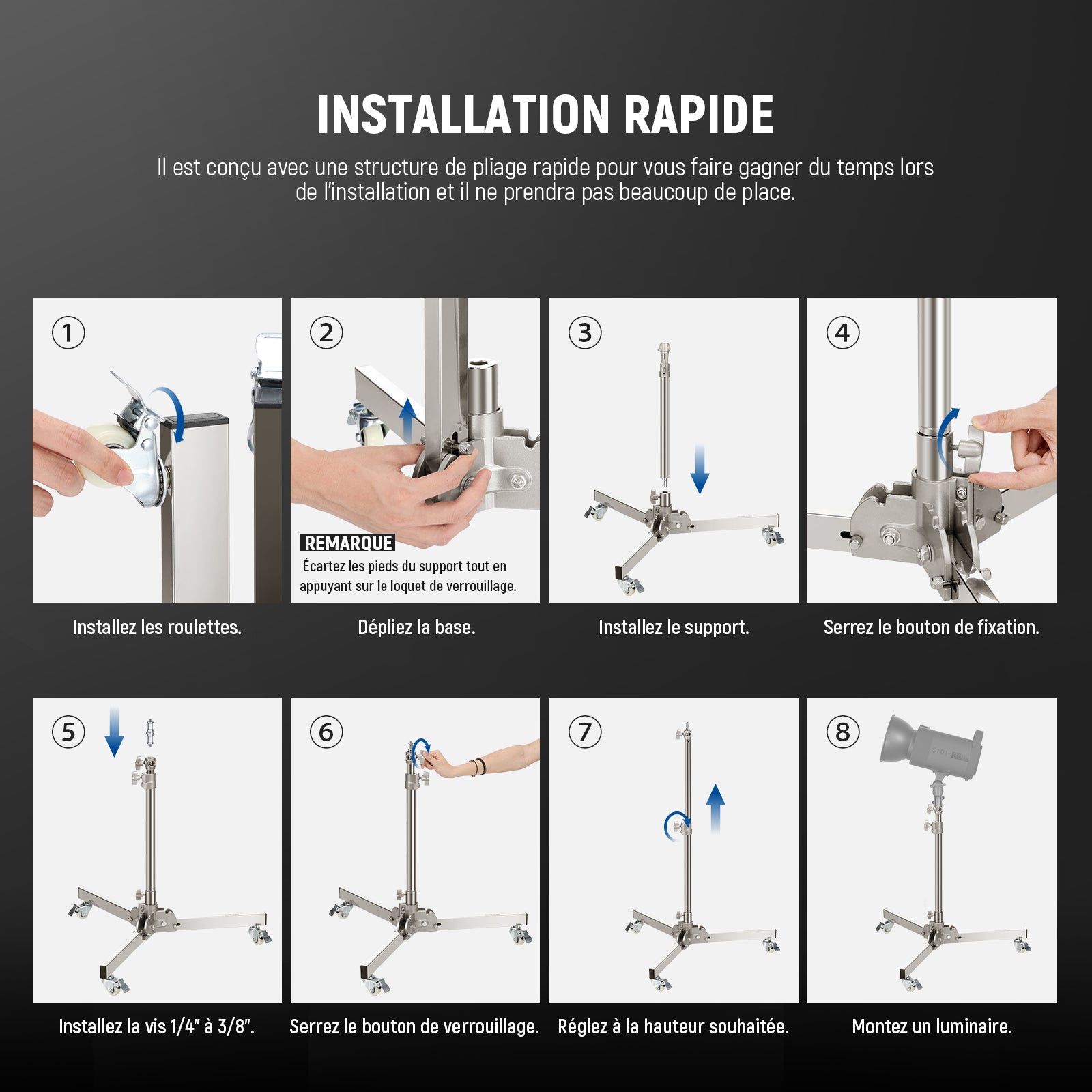 INSTALLATION RAPIDE

Il est conçu avec une structure de pliage rapide pour vous faire gagner du temps lors de l'installation et il ne prendra pas beaucoup de place.

①

Installez les roulettes.

②

REMARQUE
Écartez les pieds du support tout en appuyant sur le loquet de verrouillage.

Dépliez la base.

③

Installez le support.

④

Serrez le bouton de fixation.

⑤

Installez la vis 1/4" à 3/8".

⑥

Serrez le bouton de verrouillage.

⑦

Réglez à la hauteur souhaitée.

⑧

Montez un luminaire.