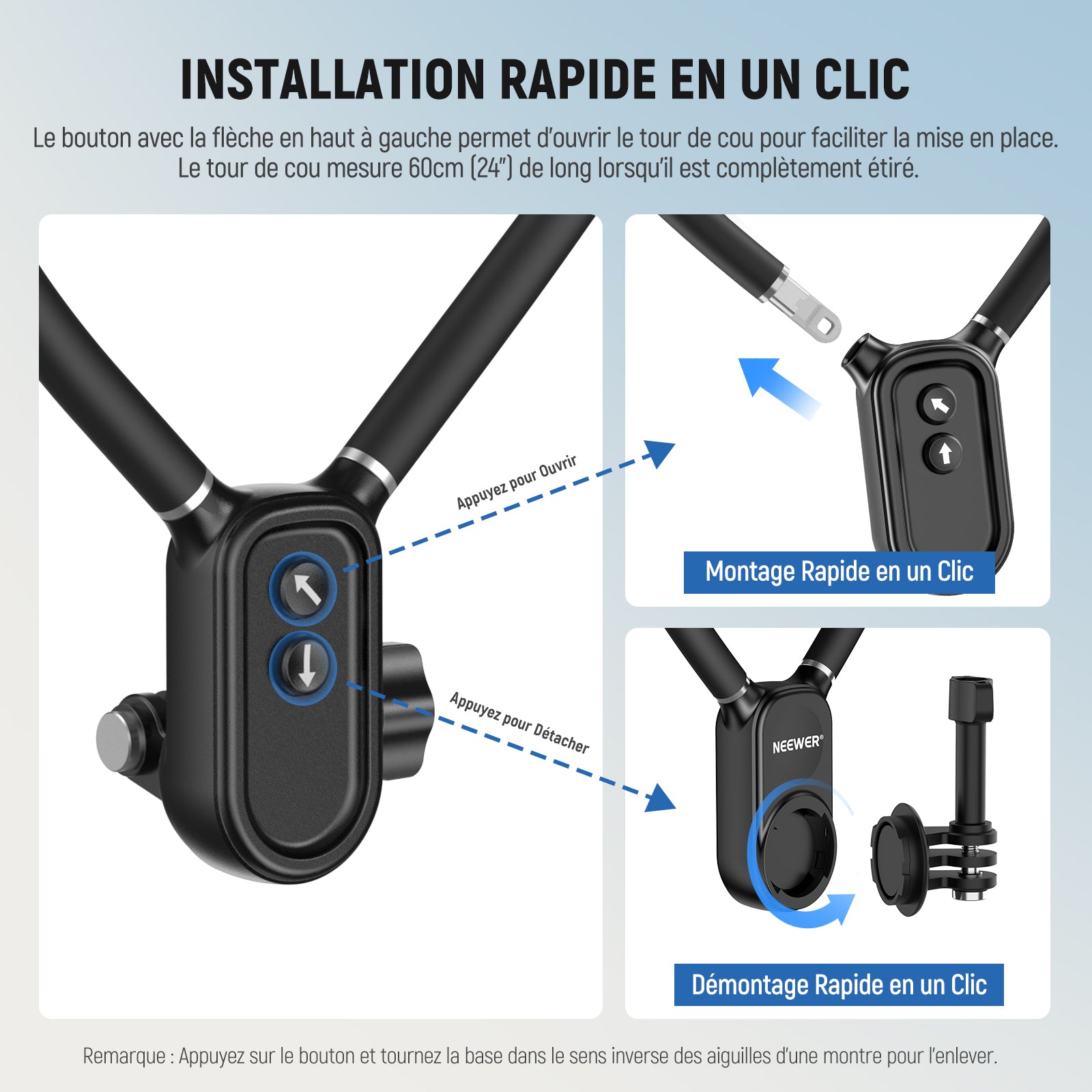 INSTALLATION RAPIDE EN UN CLIC

Le bouton avec la flèche en haut à gauche permet d'ouvrir le tour de cou pour faciliter la mise en place. Le tour de cou mesure 60cm (24") de long lorsqu'il est complètement étiré.

Appuyez pour Ouvrir

Appuyez pour Détacher

Montage Rapide en un Clic

NEEWER®

Démontage Rapide en un Clic

Remarque : Appuyez sur le bouton et tournez la base dans le sens inverse des aiguilles d'une montre pour l'enlever.