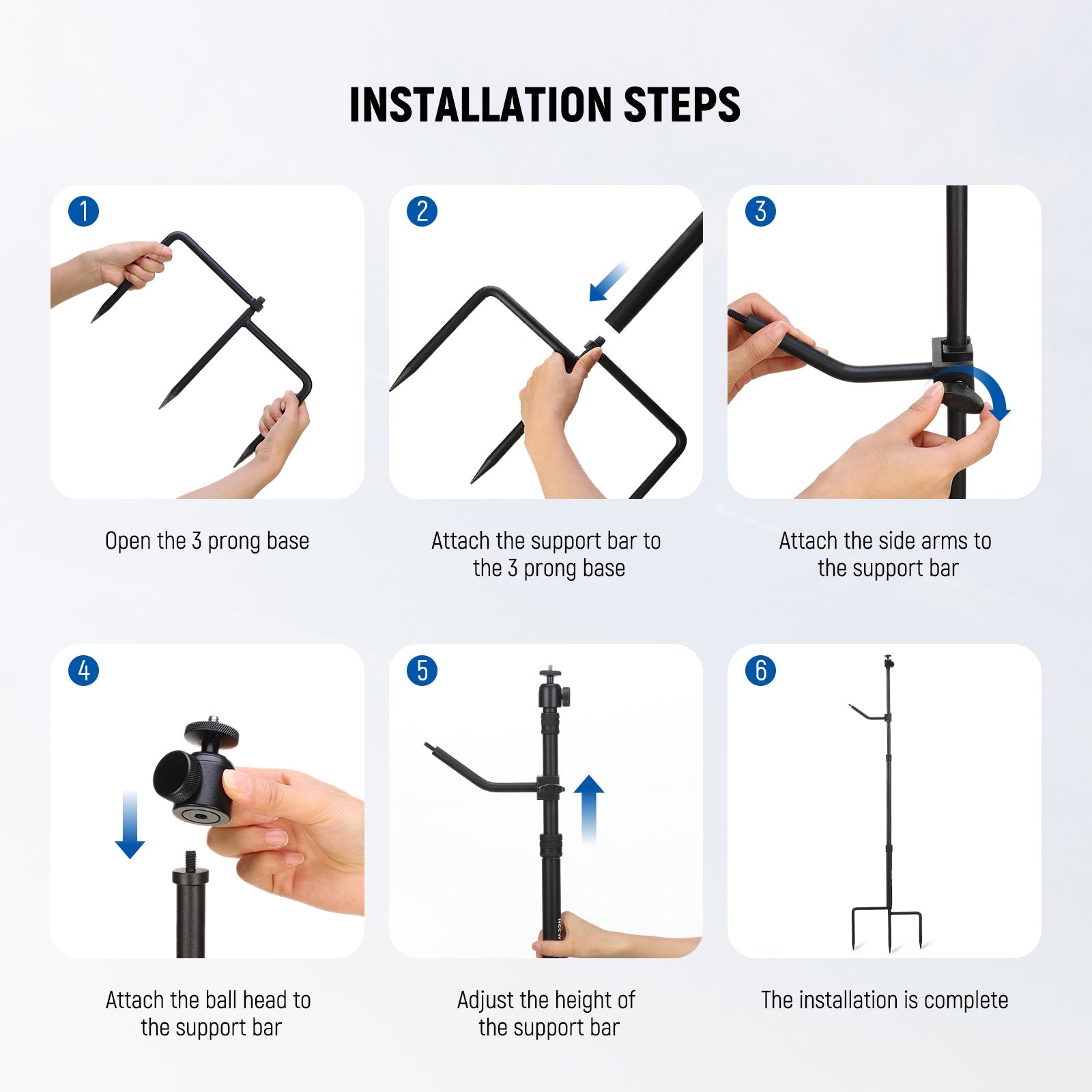 INSTALLATION STEPS

1

Open the 3 prong base

2

Attach the support bar to the 3 prong base

3

Attach the side arms to the support bar

4

Attach the ball head to the support bar

5

Adjust the height of the support bar

6

The installation is complete