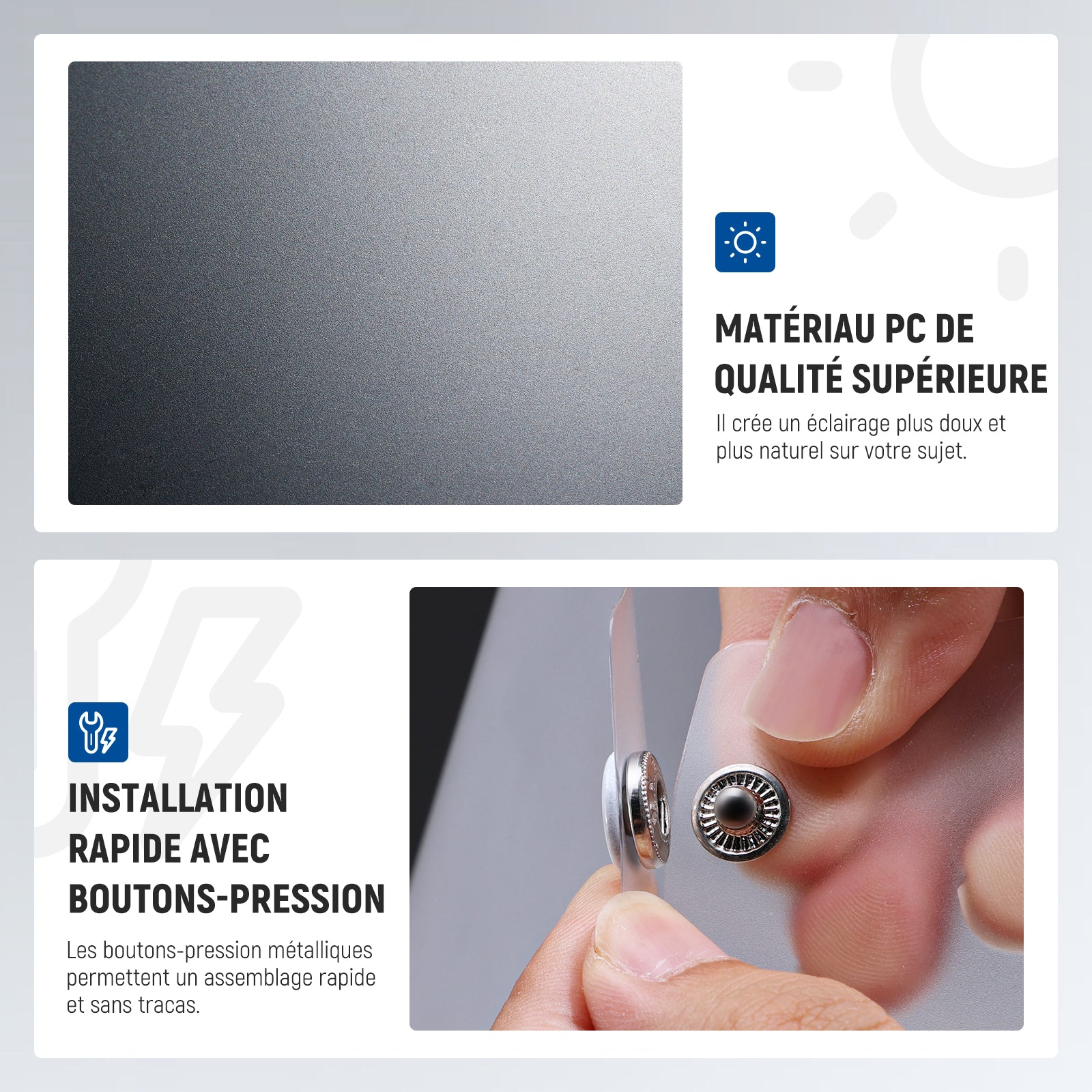 MATÉRIAU PC DE QUALITÉ SUPÉRIEURE

Il crée un éclairage plus doux et plus naturel sur votre sujet.

INSTALLATION RAPIDE AVEC BOUTONS-PRESSION

Les boutons-pression métalliques permettent un assemblage rapide et sans tracas.