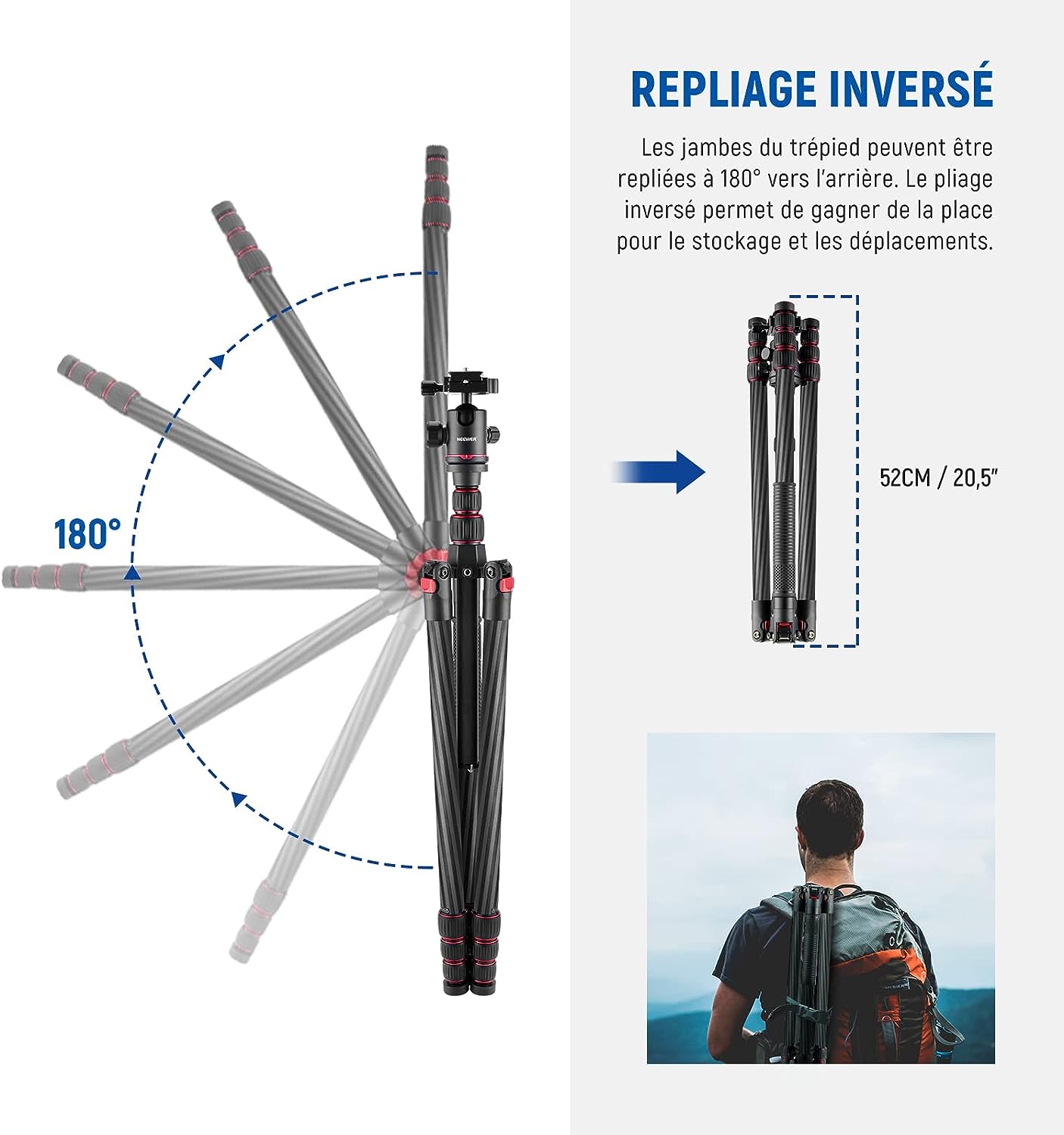 REPLIAGE INVERSÉ

Les jambes du trépied peuvent être repliées à 180° vers l'arrière. Le pliage inversé permet de gagner de la place pour le stockage et les déplacements.

180°

NEEWER

52CM / 20,5"