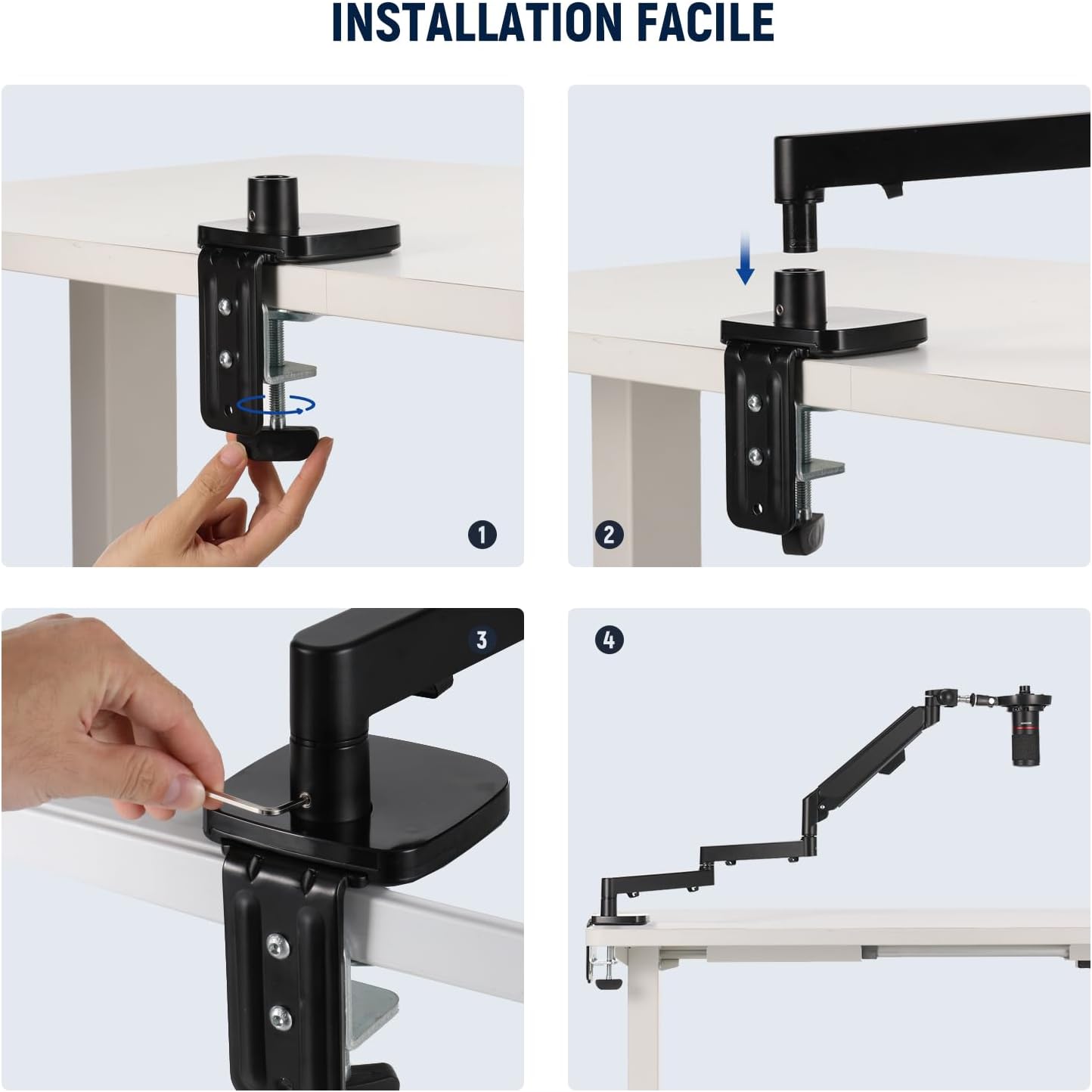 INSTALLATION FACILE

1

2

3

4